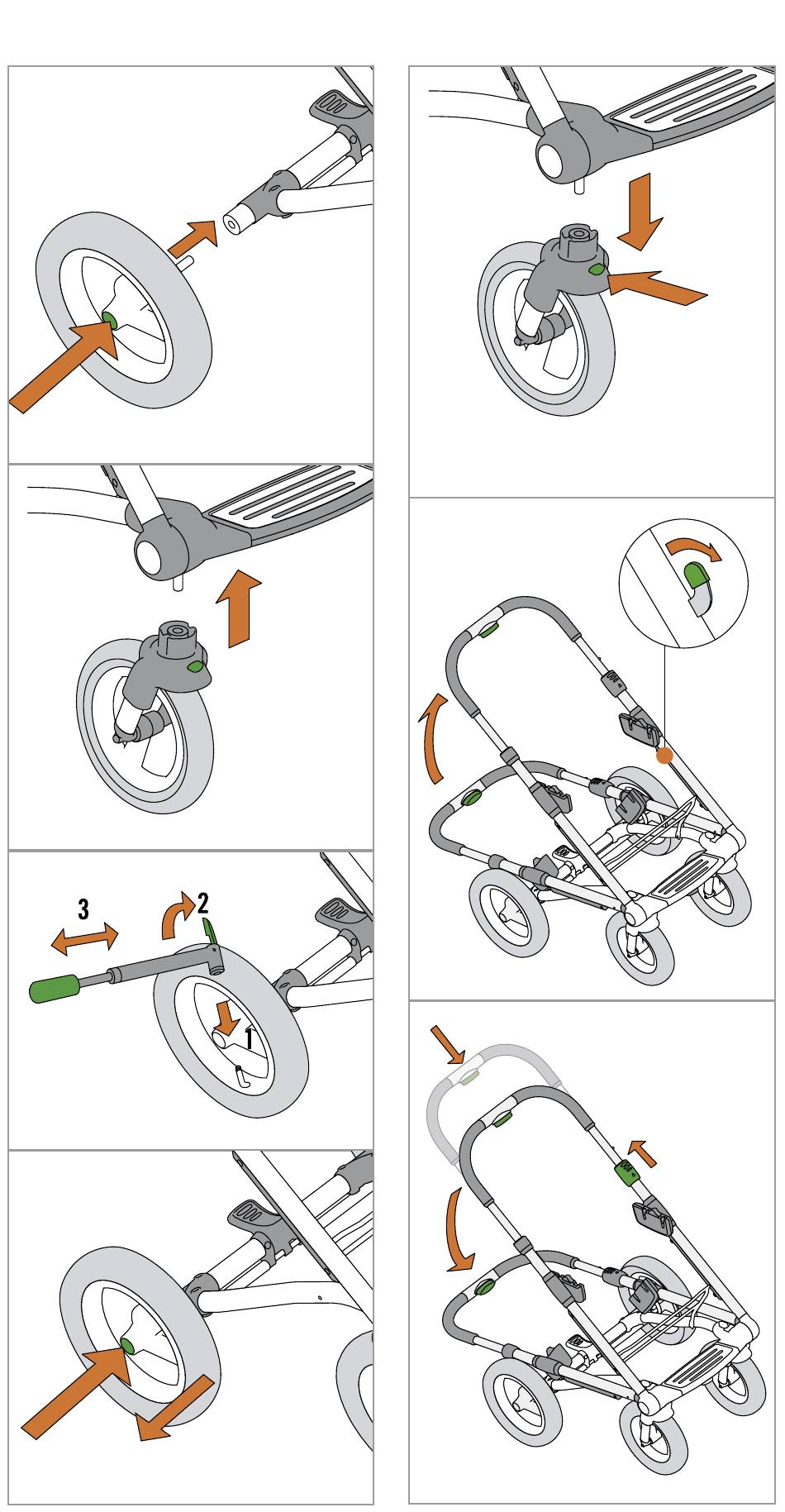 3
2
1