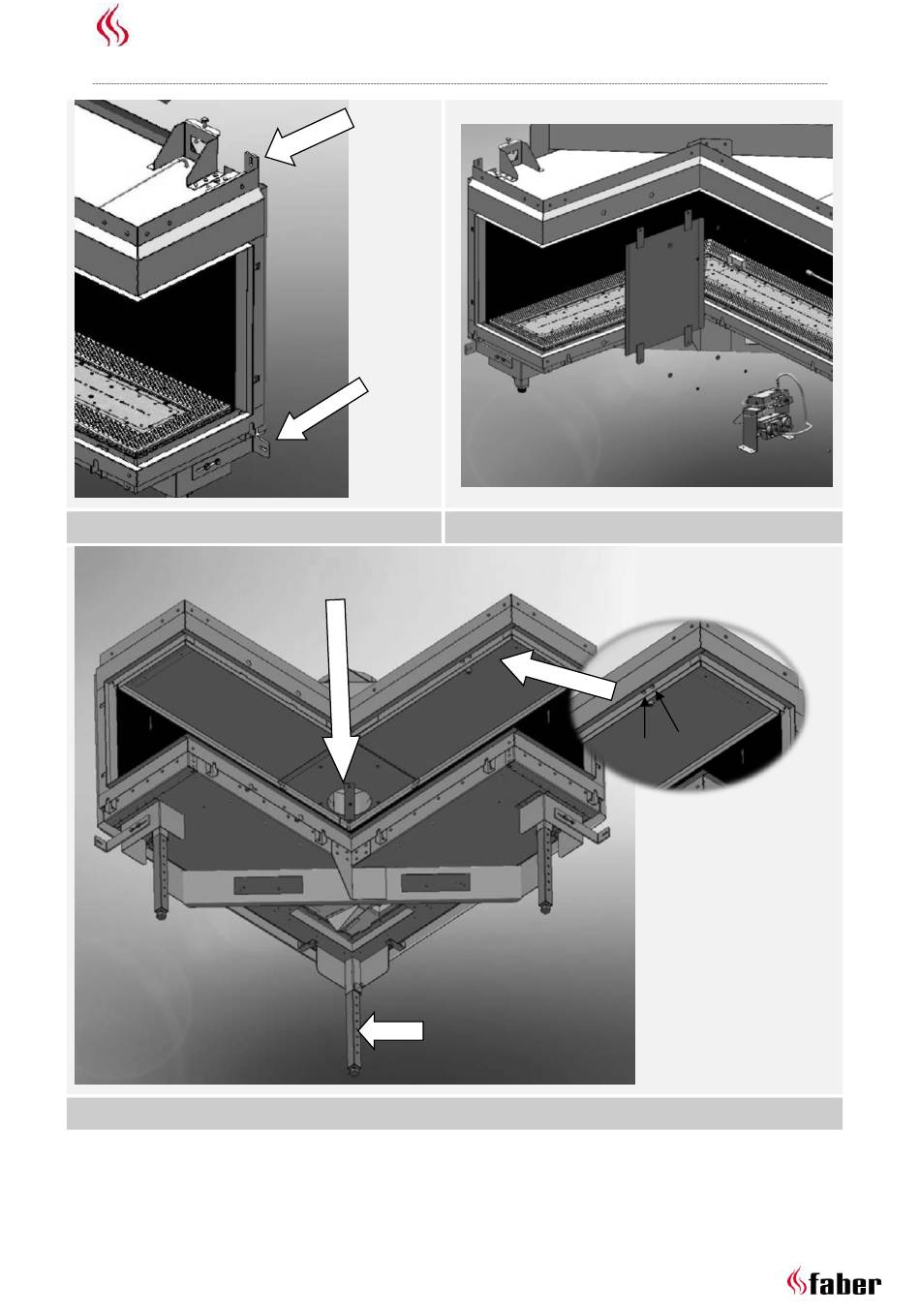 faber