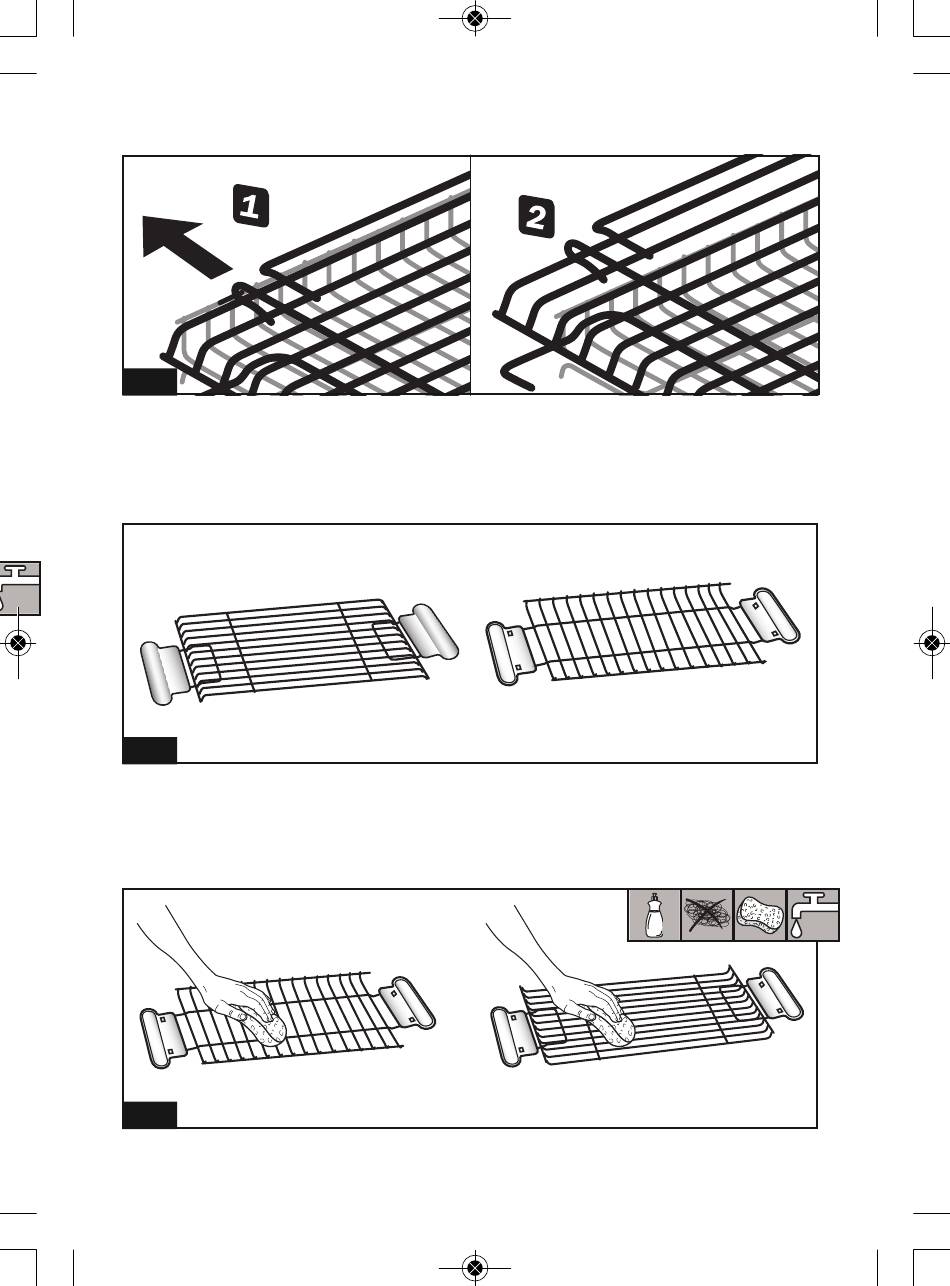 1

2