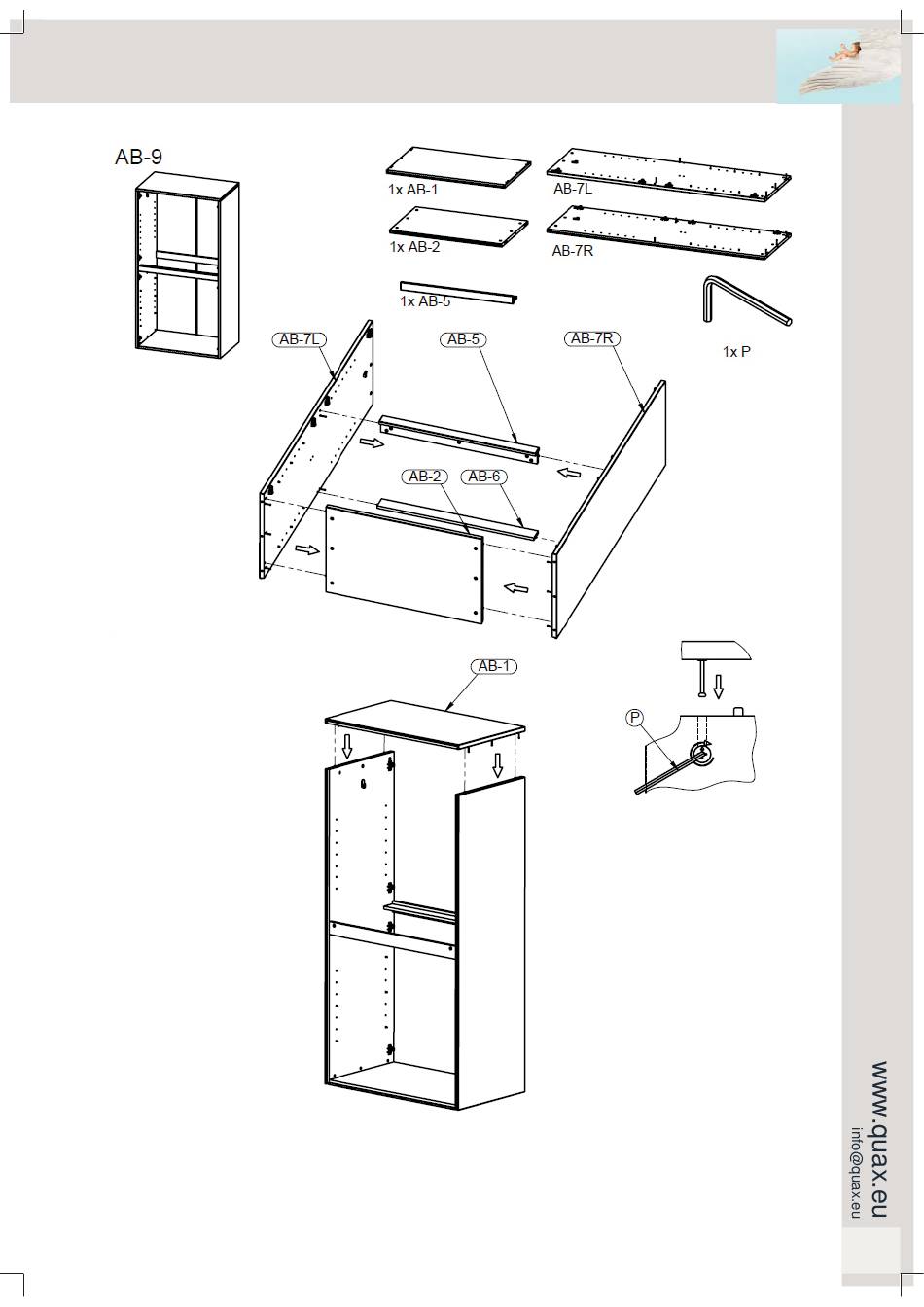 AB-9

1x AB-1

AB-7L

1x AB-2

AB-7R

1x AB-5

1x P

AB-7L

AB-5

AB-7R

AB-2

AB-6

AB-1

P

www.quax.eu
info@quax.eu