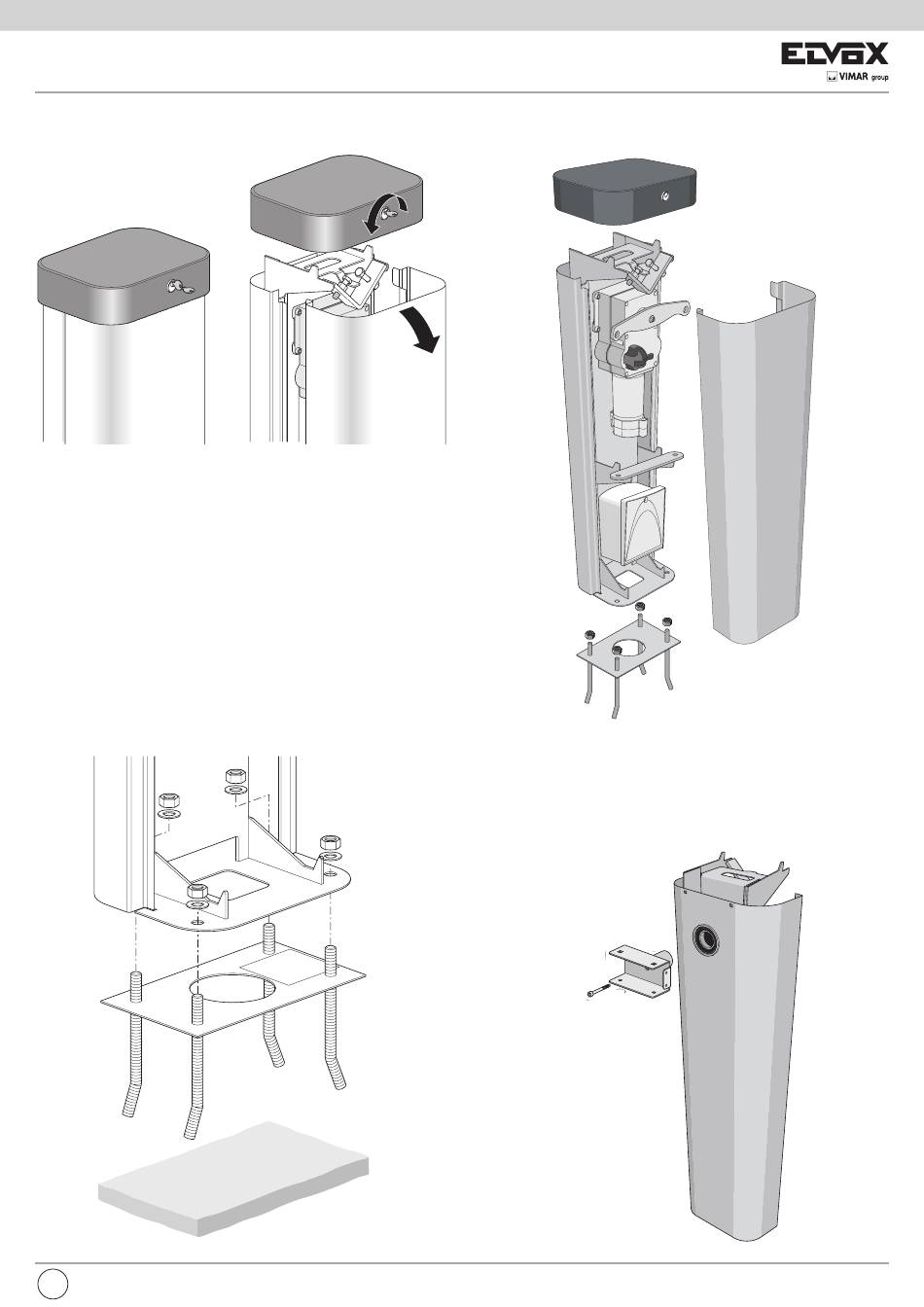 ELVOX
VIMAR group