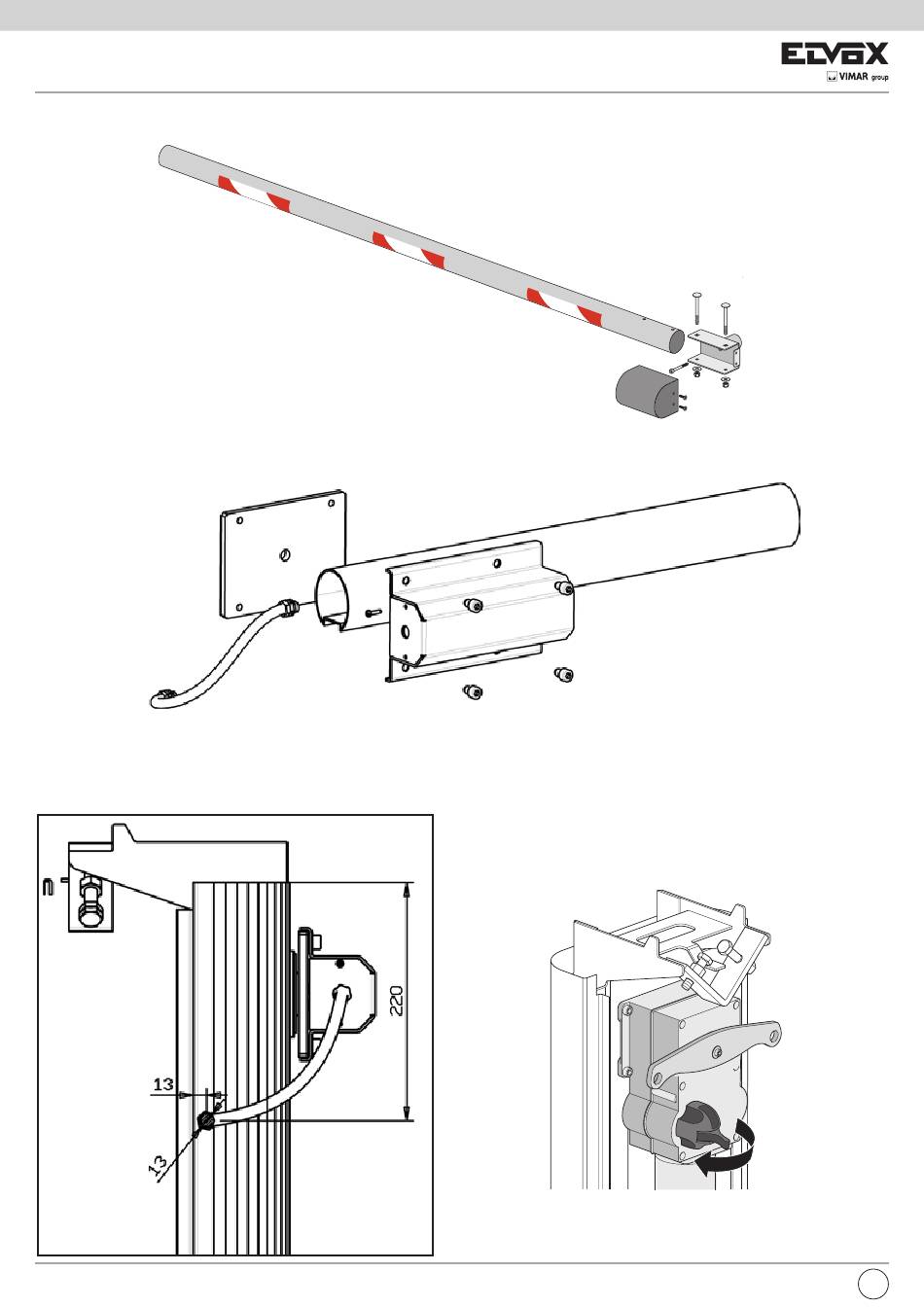 ELVOX
VIMAR group

220
13
13