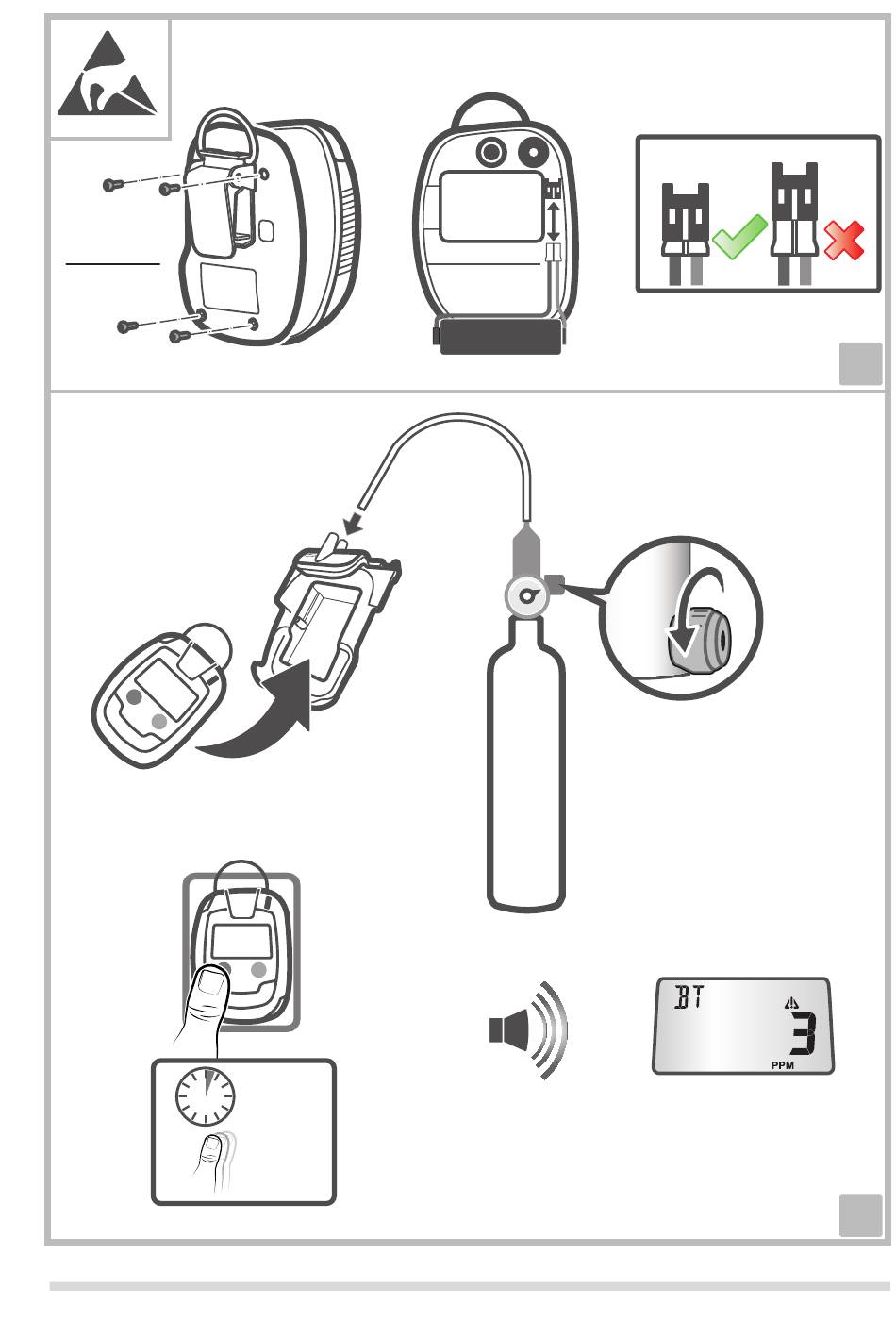 BT
3
PPM