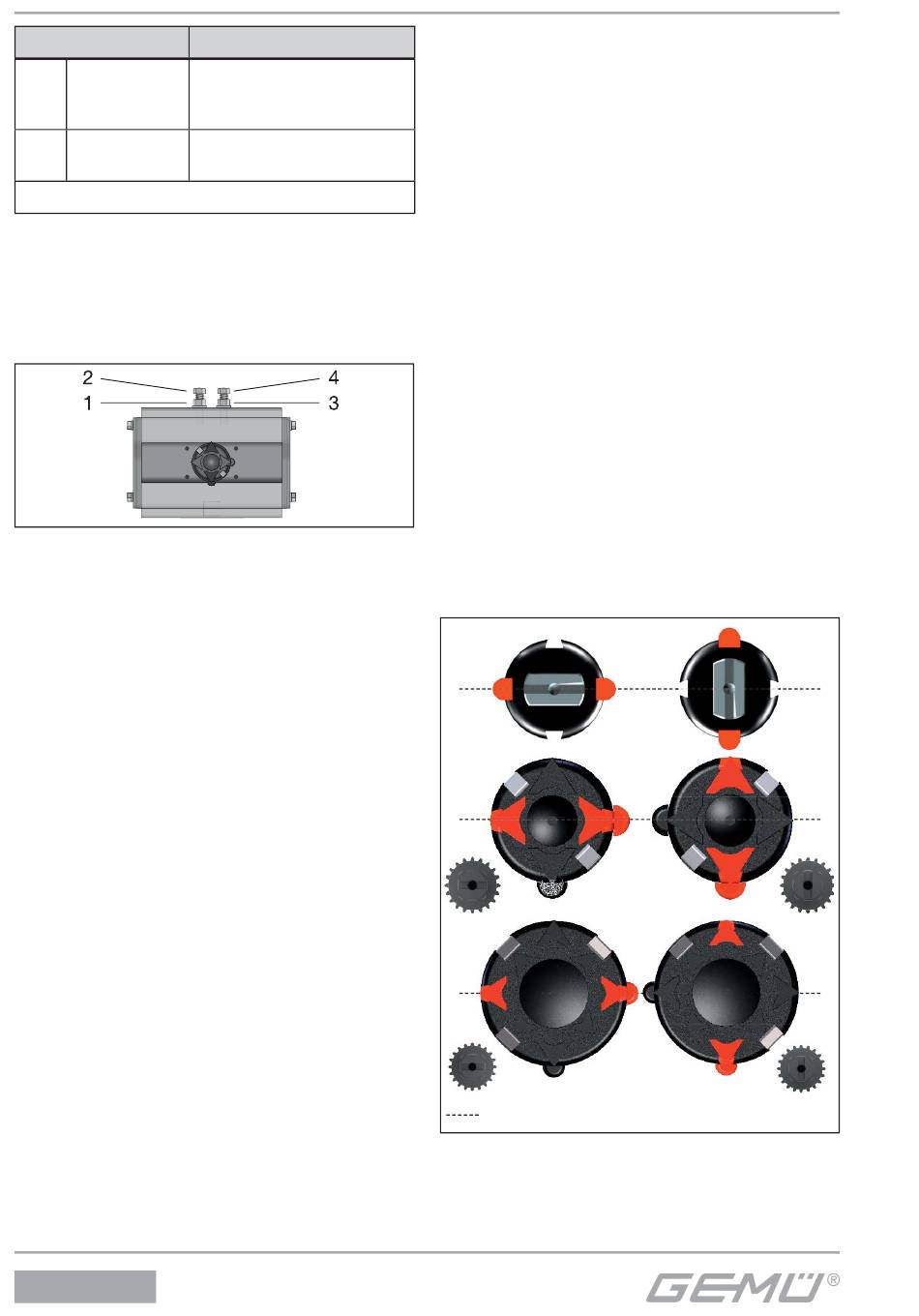 2 4
1 3

GEMÜ®