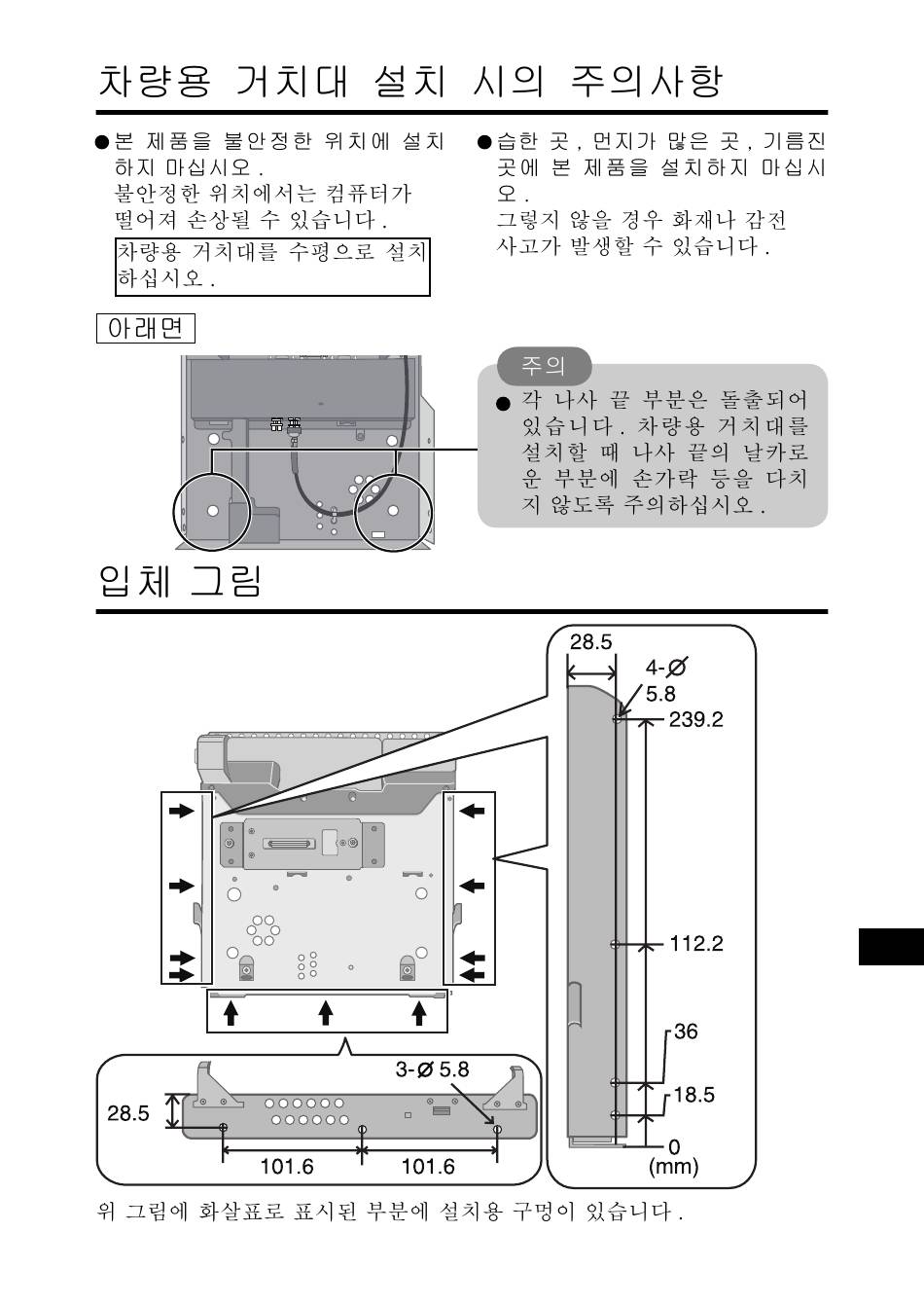 차량용 거치대 설치 시의 주의사항

●본 제품을 불안정한 위치에 설치하지 마십시오.
불안정한 위치에서는 컴퓨터가 떨어져 손상될 수 있습니다.

차량용 거치대를 수평으로 설치하십시오.

●습한 곳, 먼지가 많은 곳, 기름진 곳에 본 제품을 설치하지 마십시오.
그렇지 않을 경우 화재나 감전 사고가 발생할 수 있습니다.

아래면

주의

● 각 나사 끝 부분은 돌출되어 있습니다. 차량용 거치대를 설치할 때 나사 끝의 날카로운 부분에 손가락 등을 다치지 않도록 주의하십시오.

입체 그림

28.5
4-Ø 5.8
239.2
112.2
36
18.5
0
(mm)

3-Ø 5.8
28.5
101.6
101.6

위 그림에 화살표로 표시된 부분에 설치용 구멍이 있습니다.