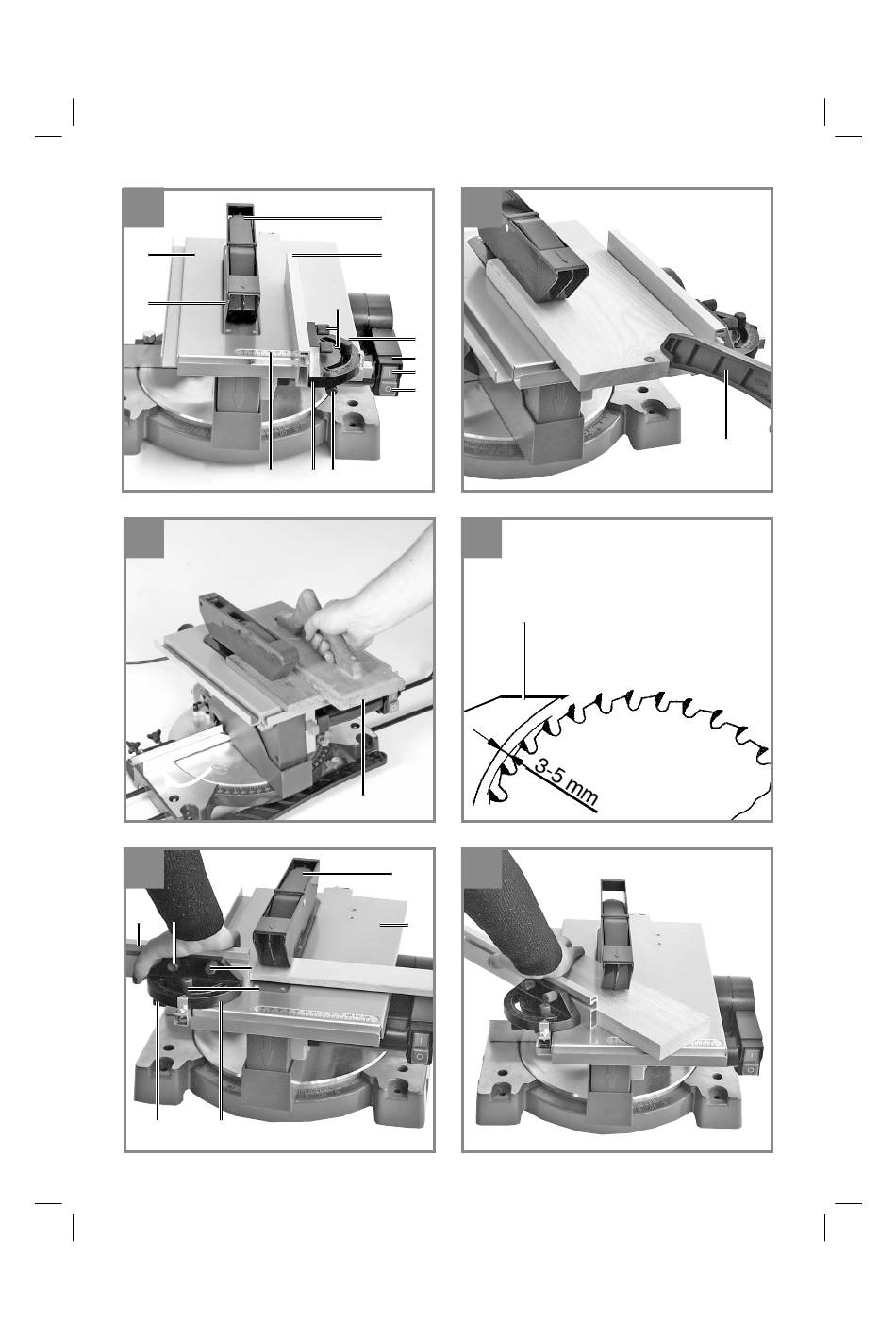 3-5 mm