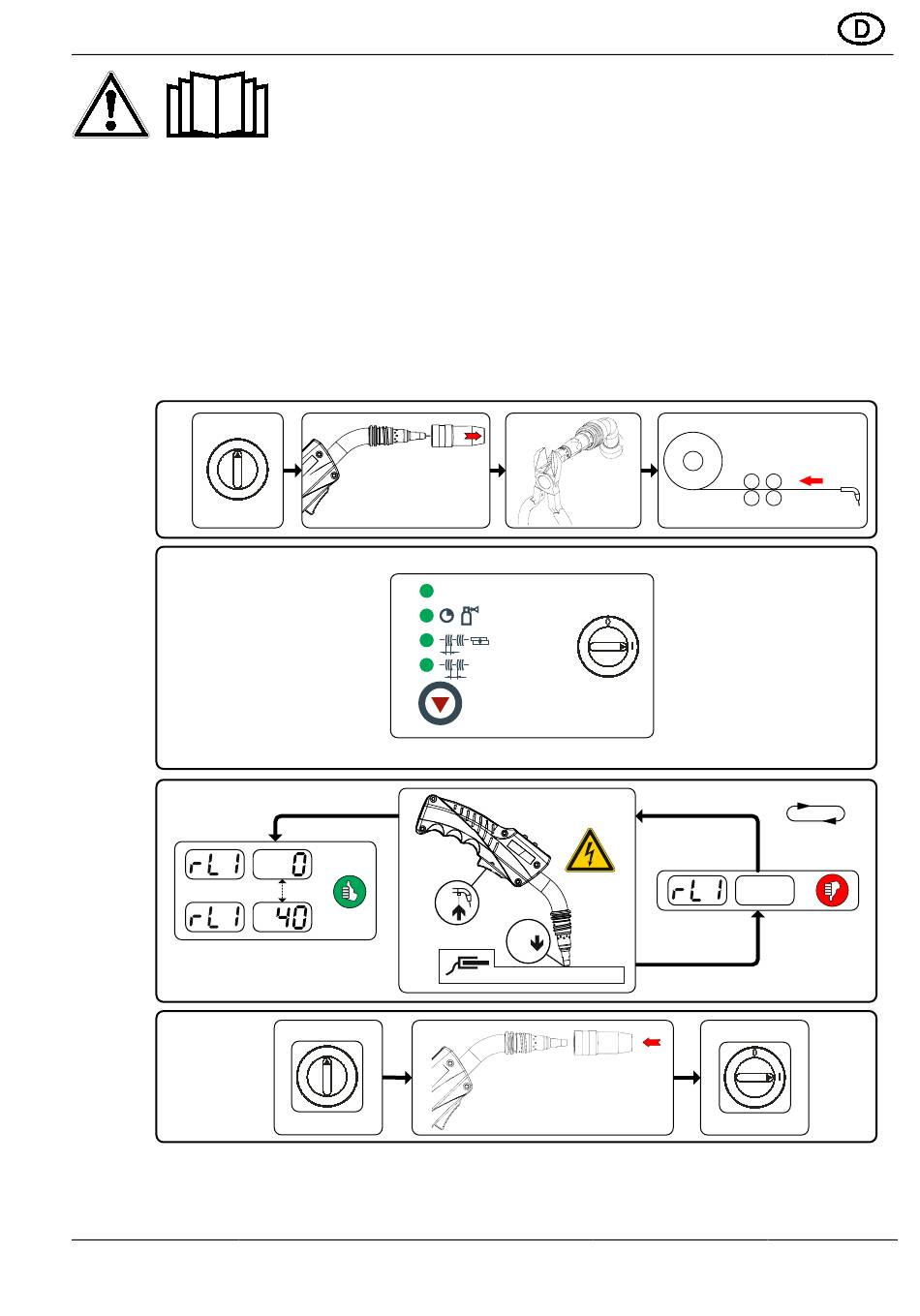 D

rL1 0

rL1 40

rL1