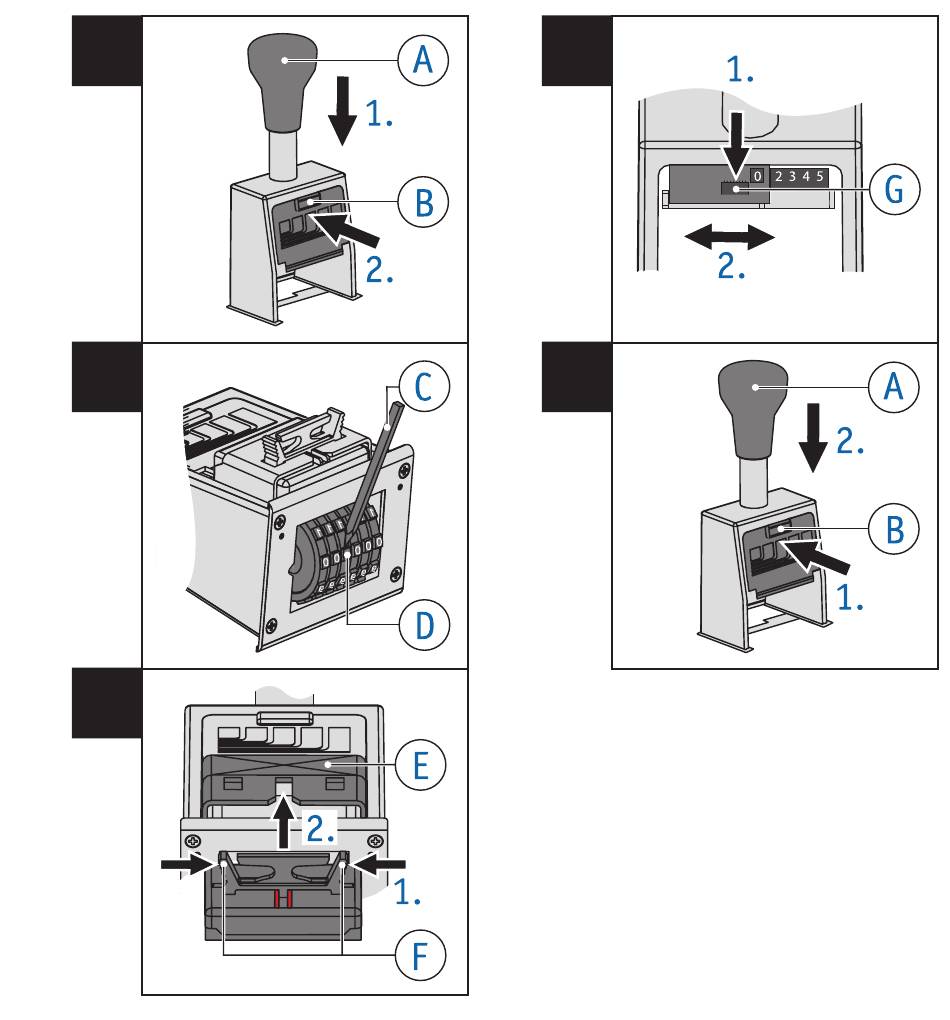 A
1.
B
2.

C
D

E
2.
1.
F

1.
0 2 3 4 5
G
2.

A
2.
B
1.