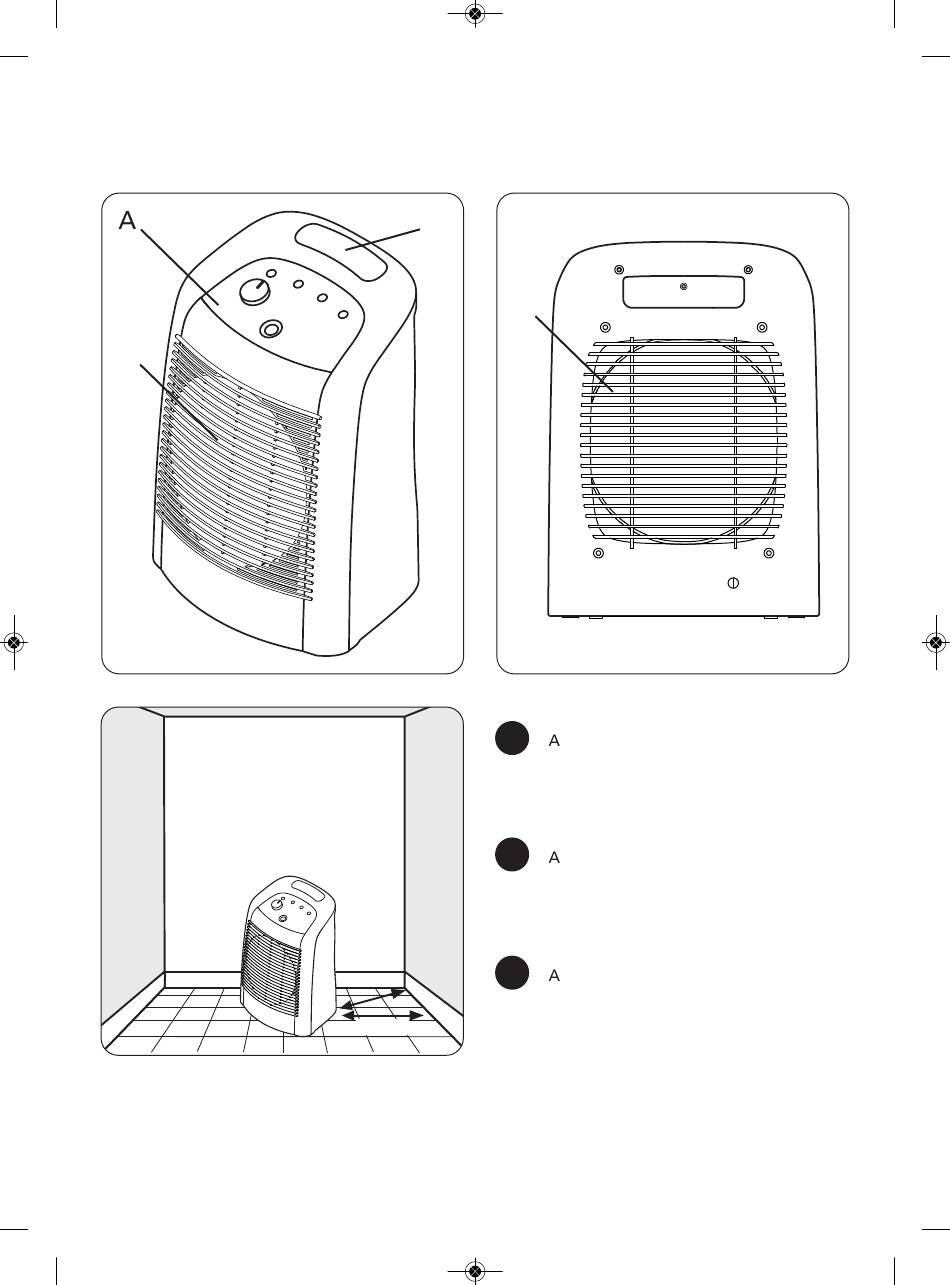 A

A

A

A