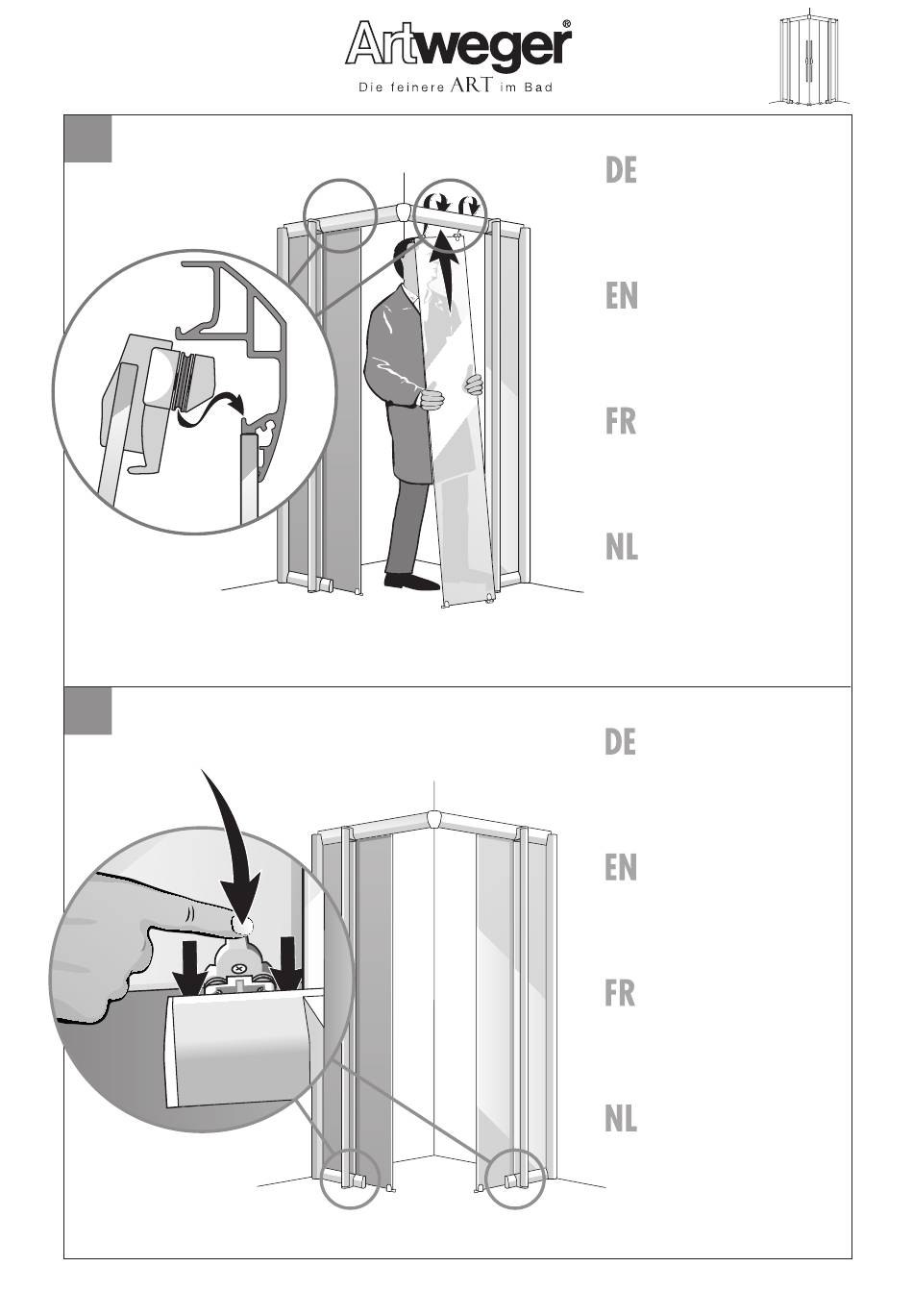 Artweger®
Die feinere ART im Bad

DE

EN

FR

NL

DE

EN

FR

NL