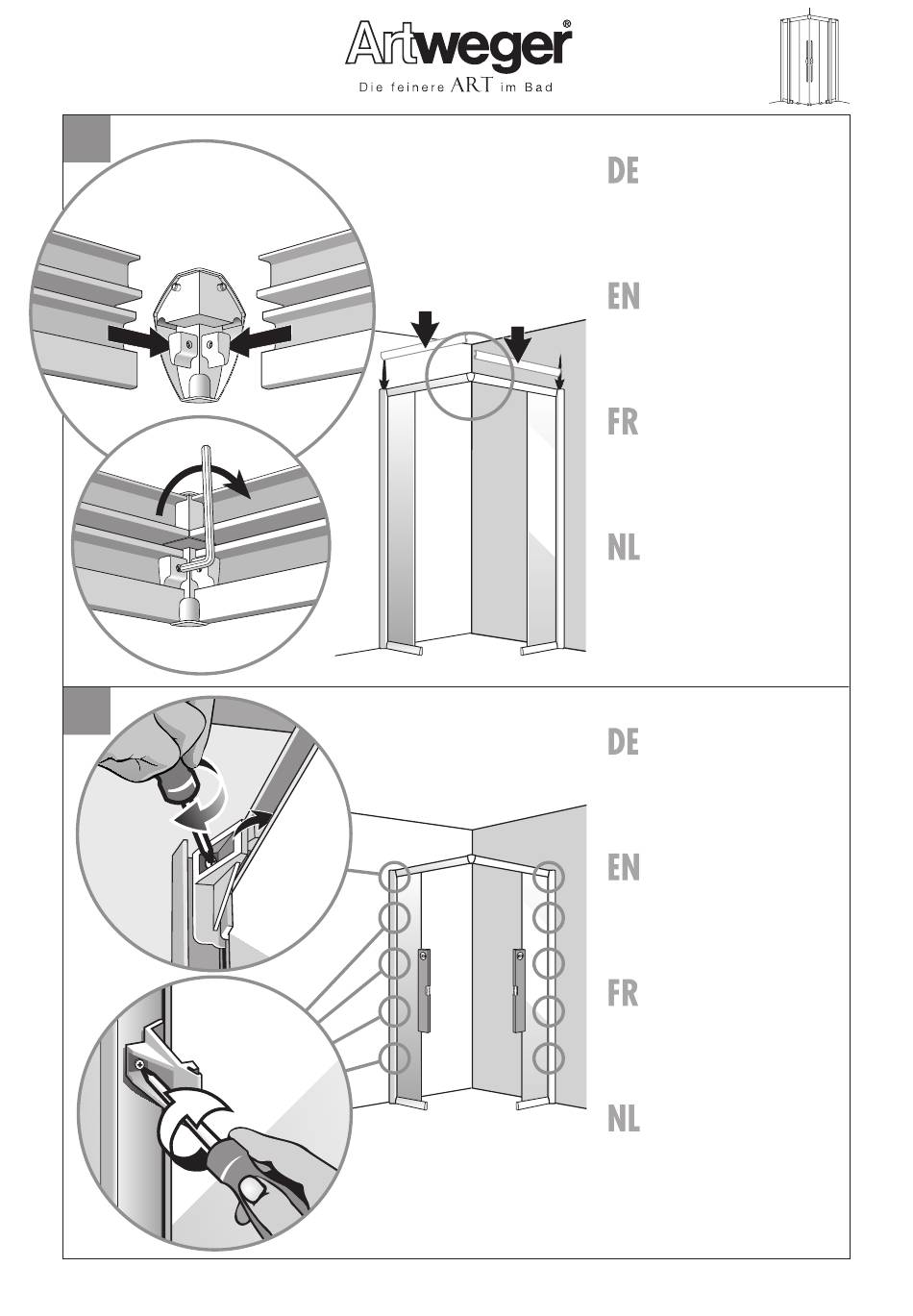 Artweger®
Die feinere ART im Bad

DE

EN

FR

NL

DE

EN

FR

NL