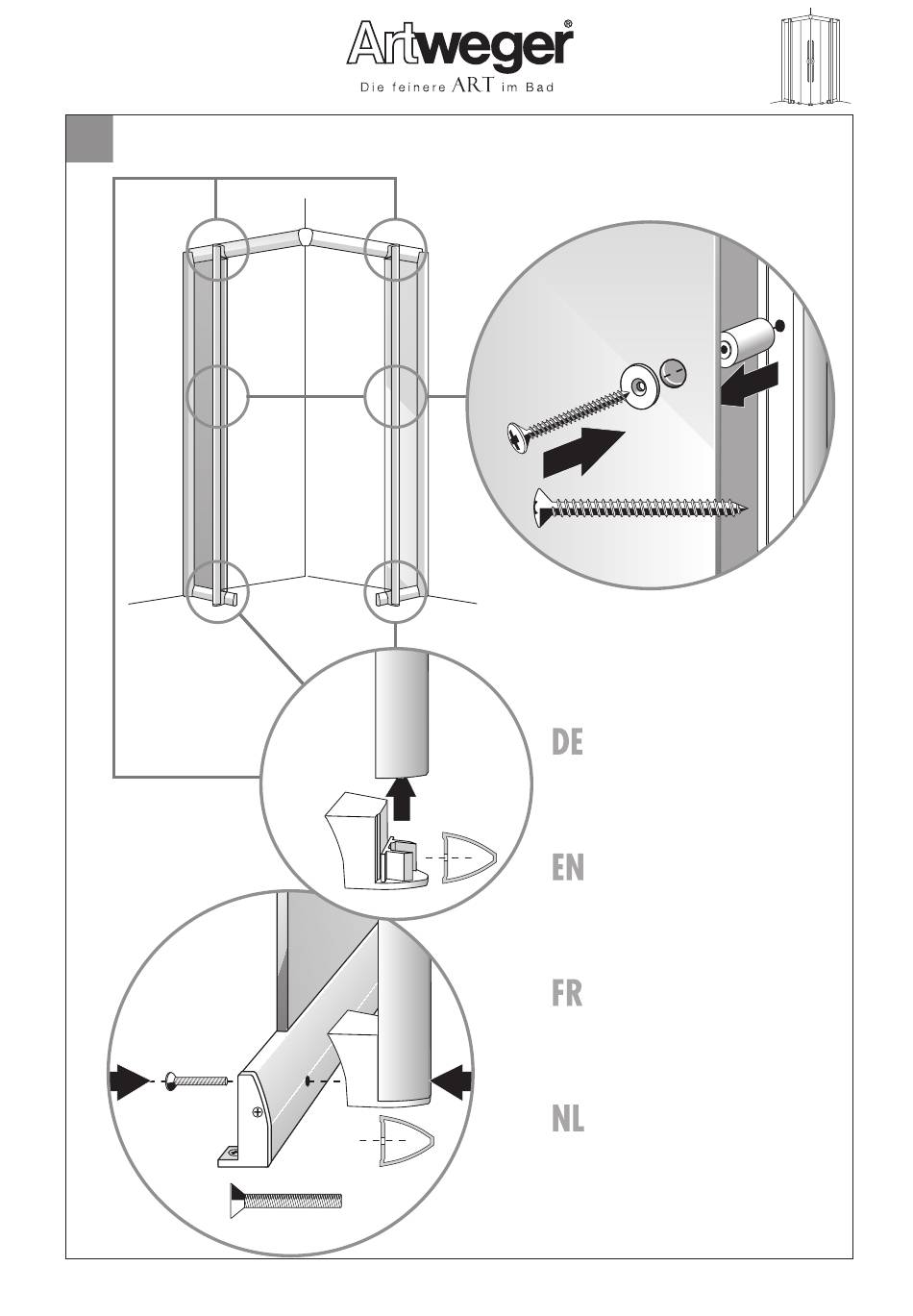 Artweger®
Die feinere ART im Bad

DE

EN

FR

NL