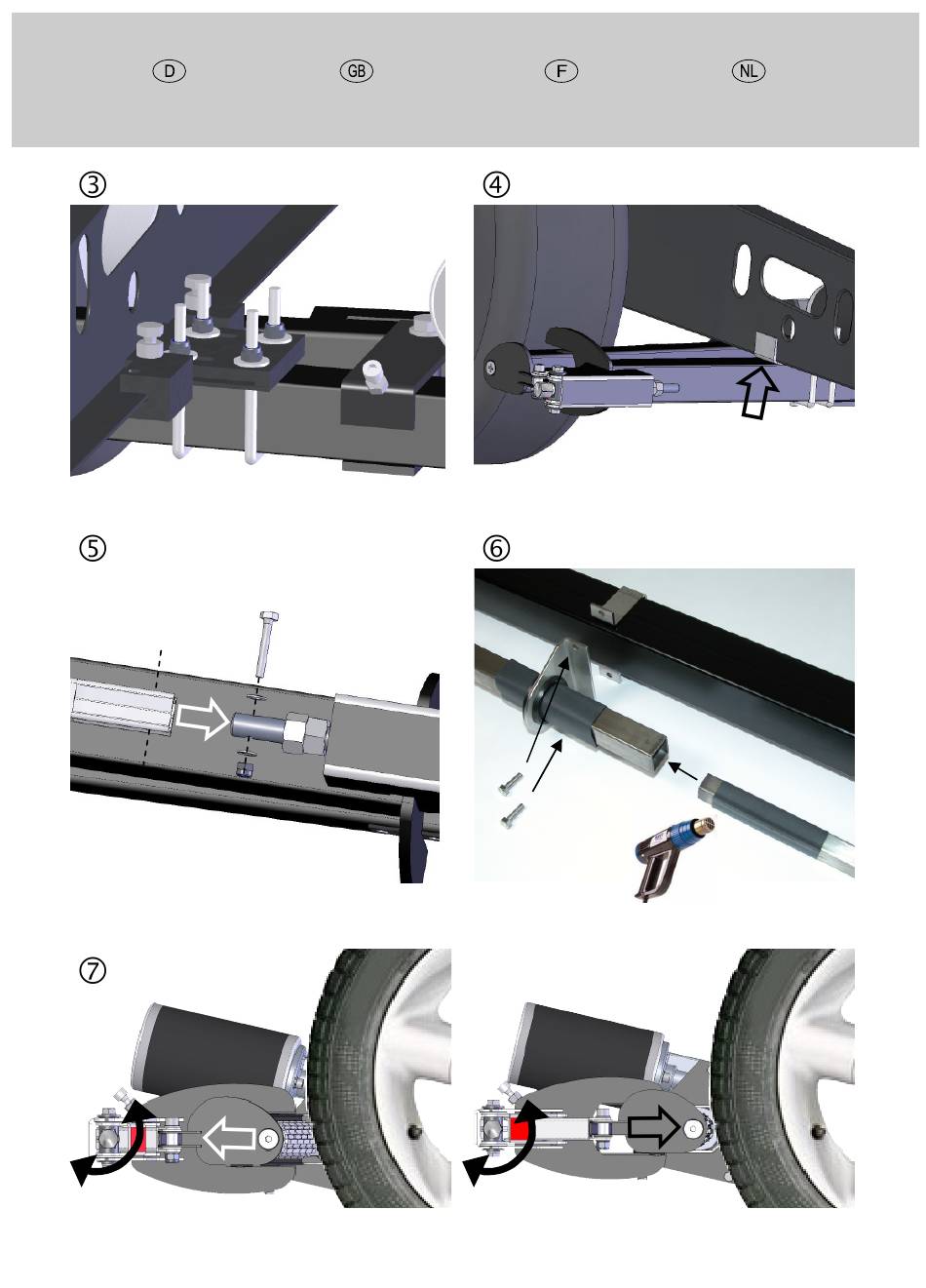 D GB F NL

③

④

⑤

⑥

⑦