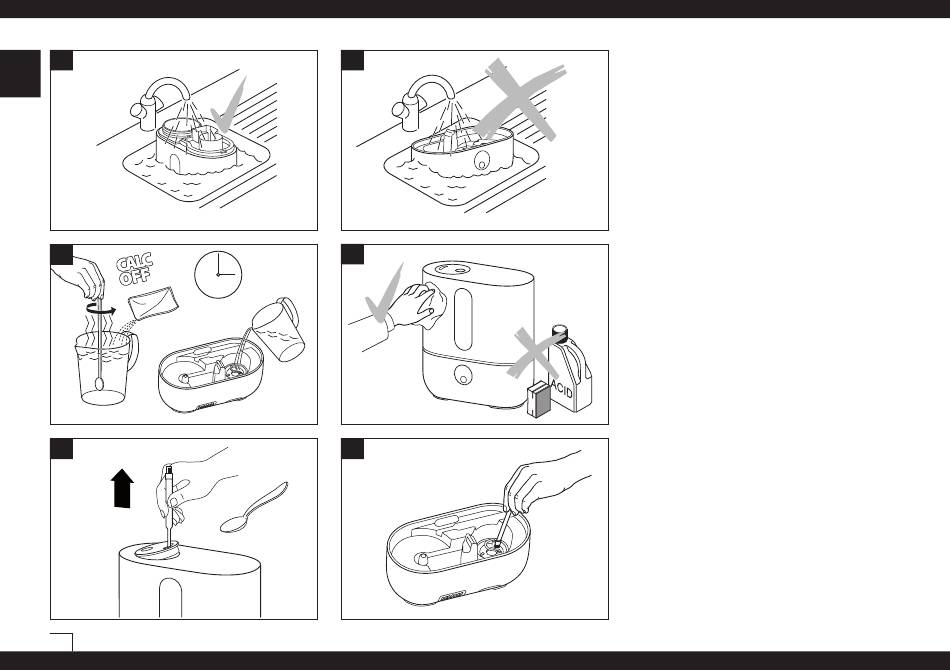 CALC OFF

ACID