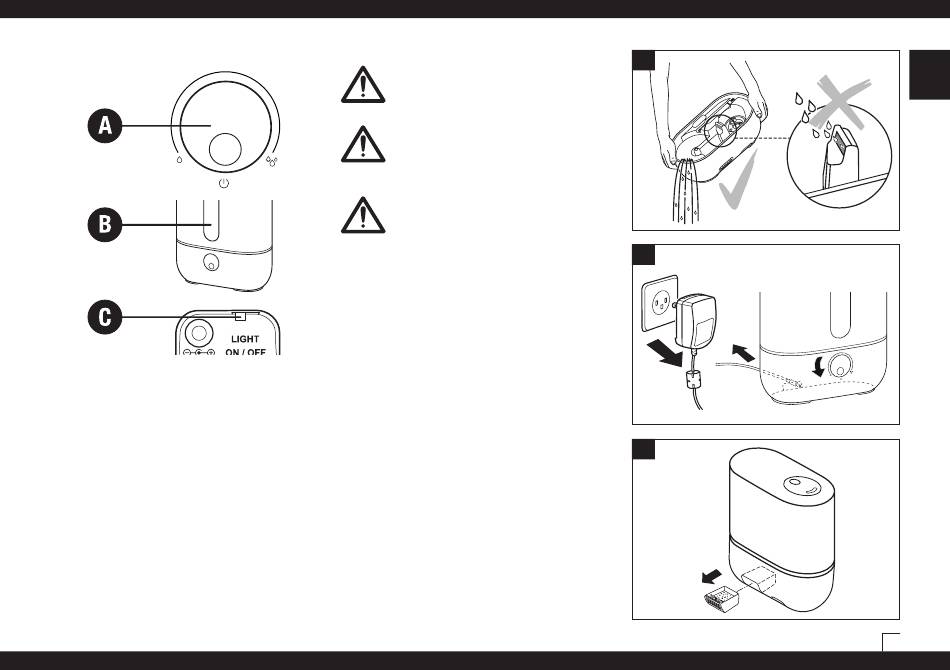 A

B

C

LIGHT
ON / OFF