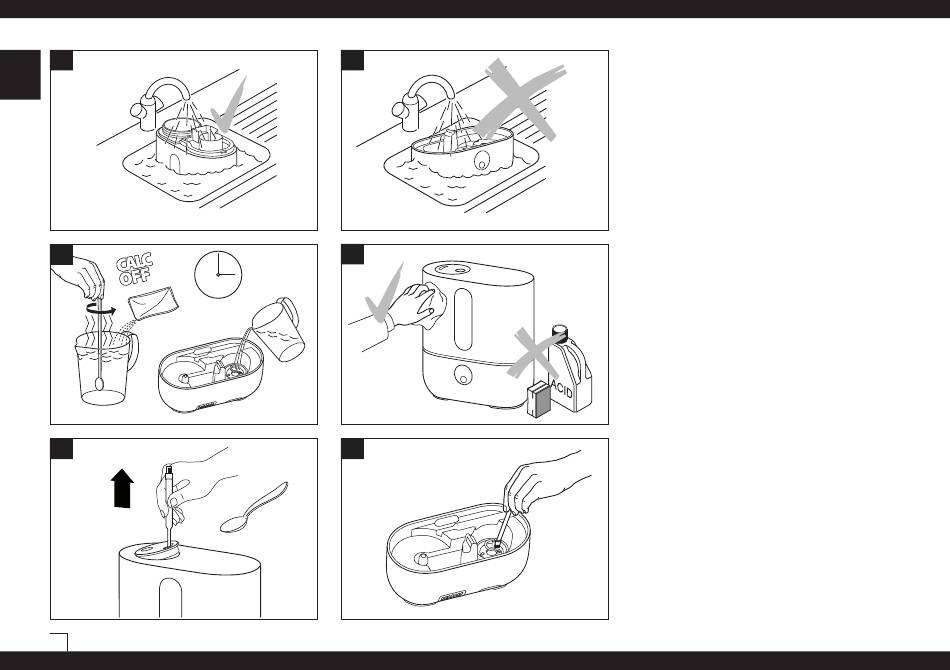 CALC OFF

ACID