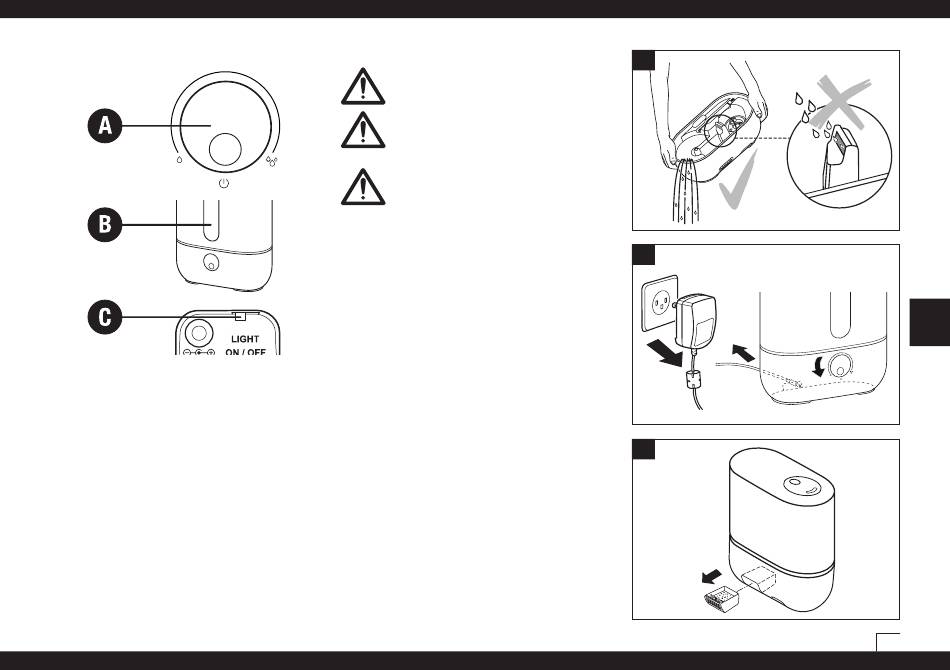 A

B

C

LIGHT
ON / OFF