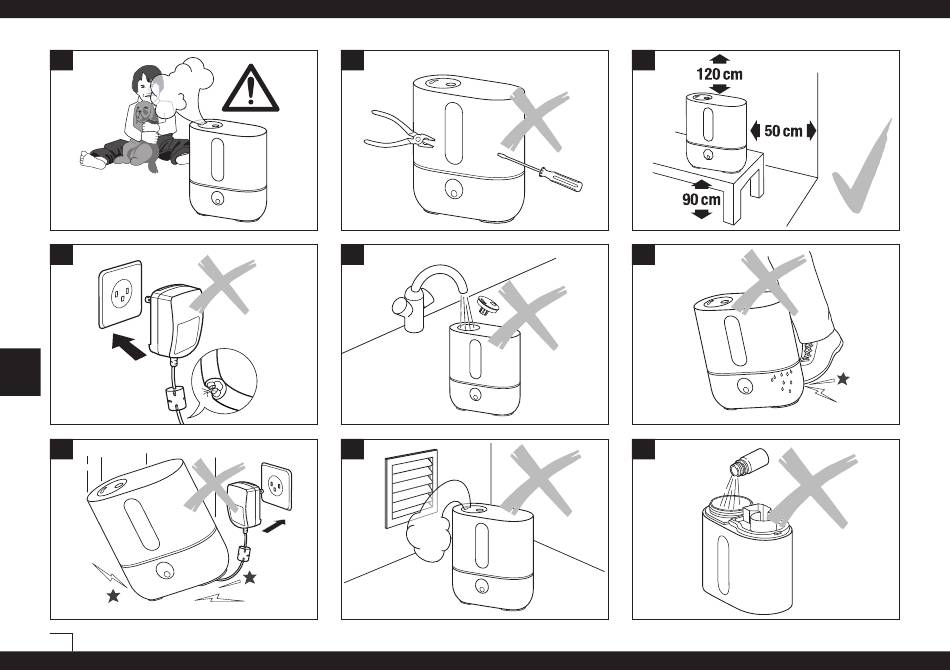 120 cm
50 cm
90 cm