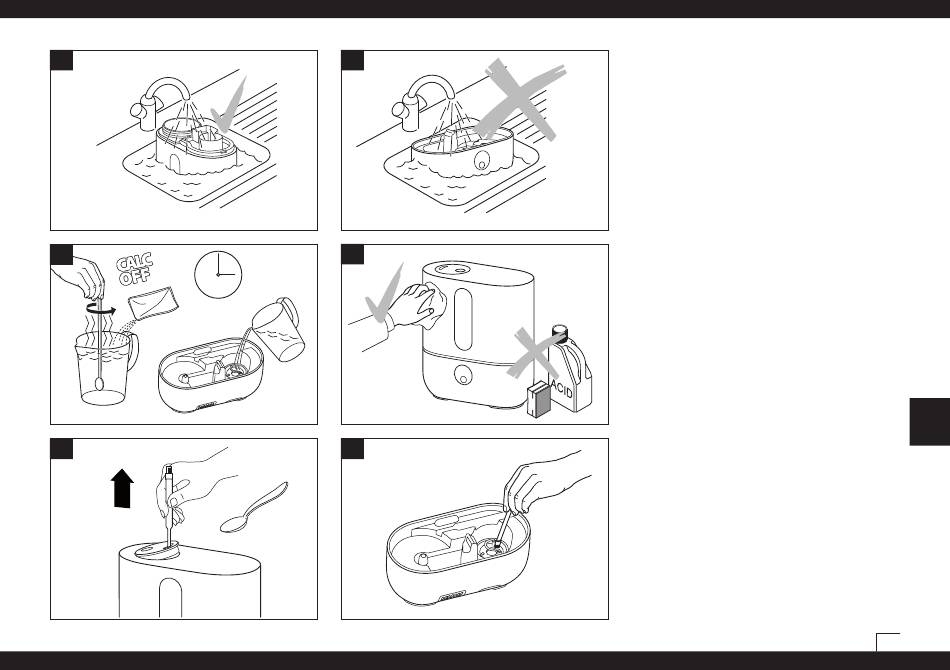 CALC OFF

ACID