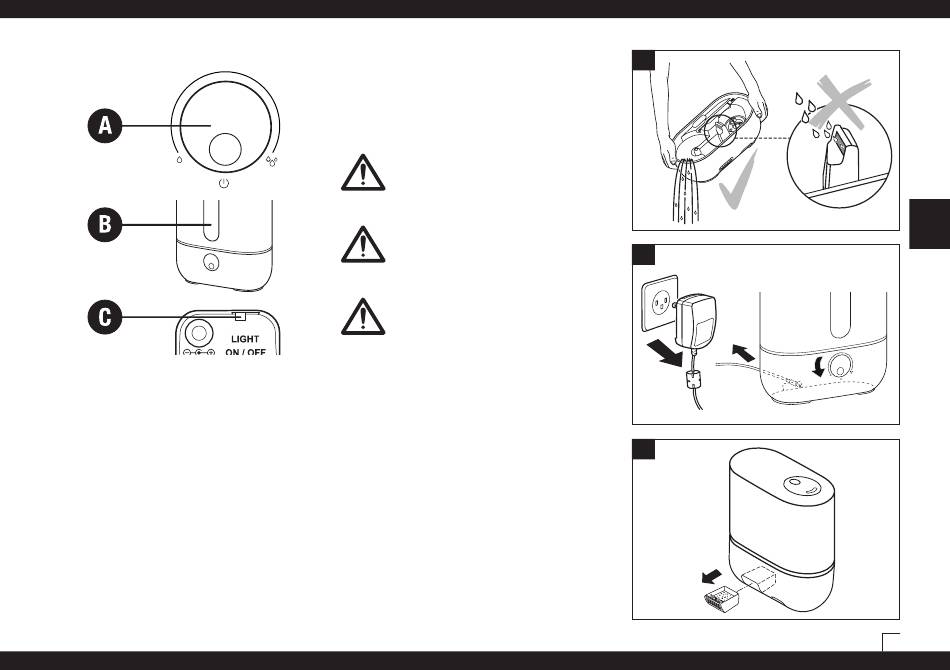 A

B

C

LIGHT
ON / OFF