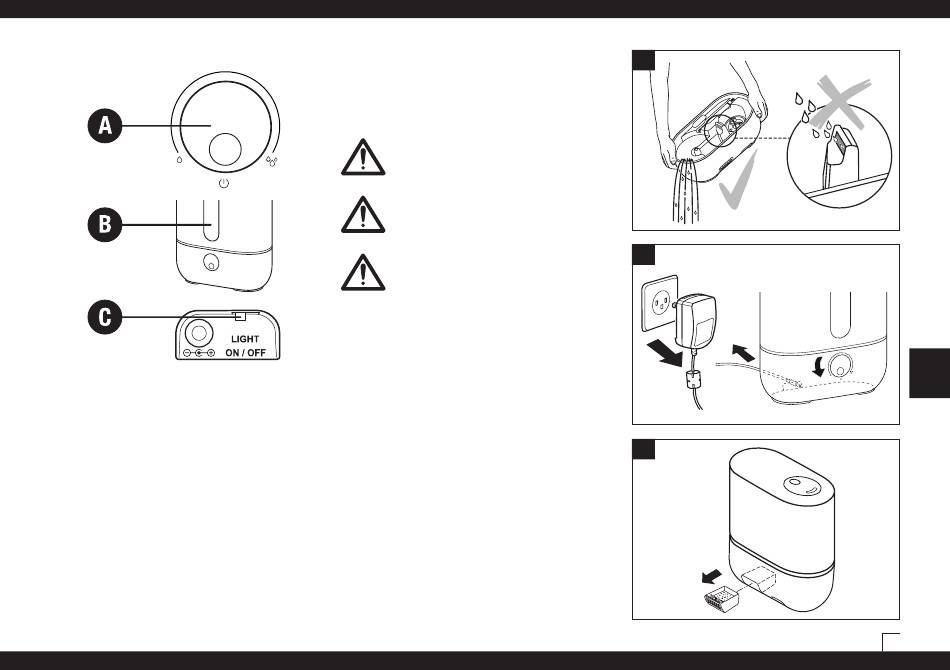 A

B

C

LIGHT
ON / OFF