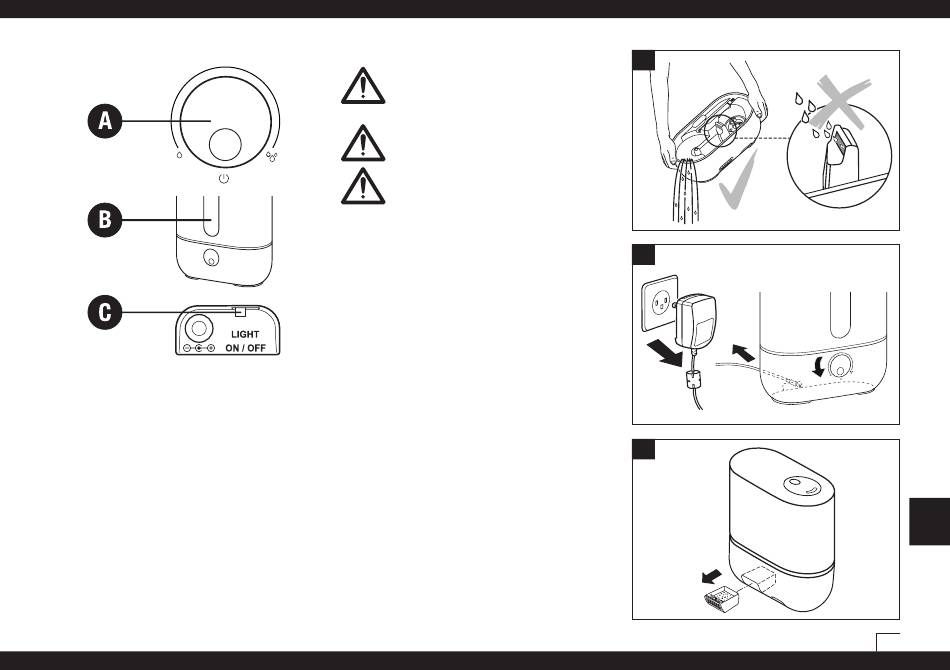 A

B

C

LIGHT
ON / OFF