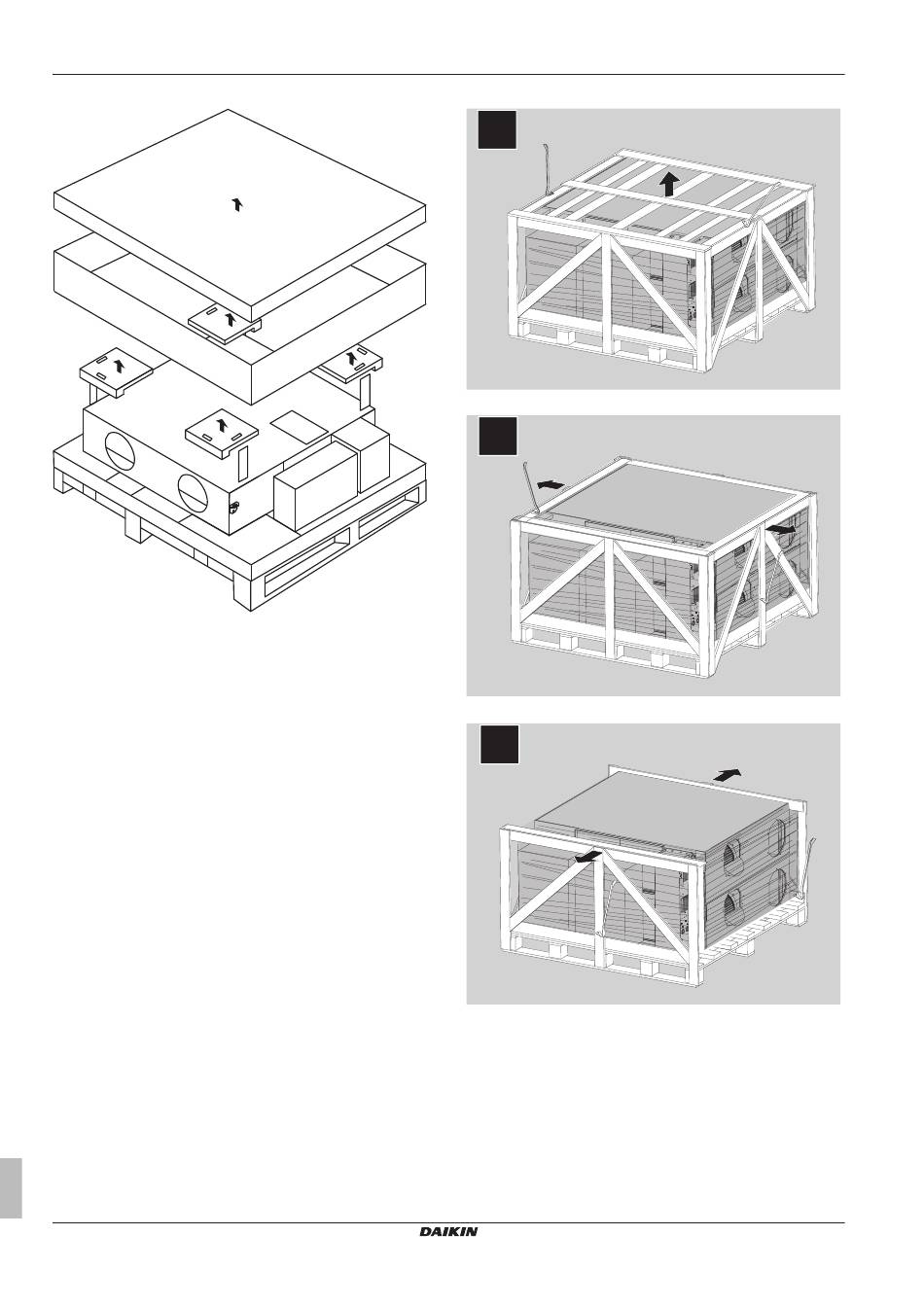 DAIKIN