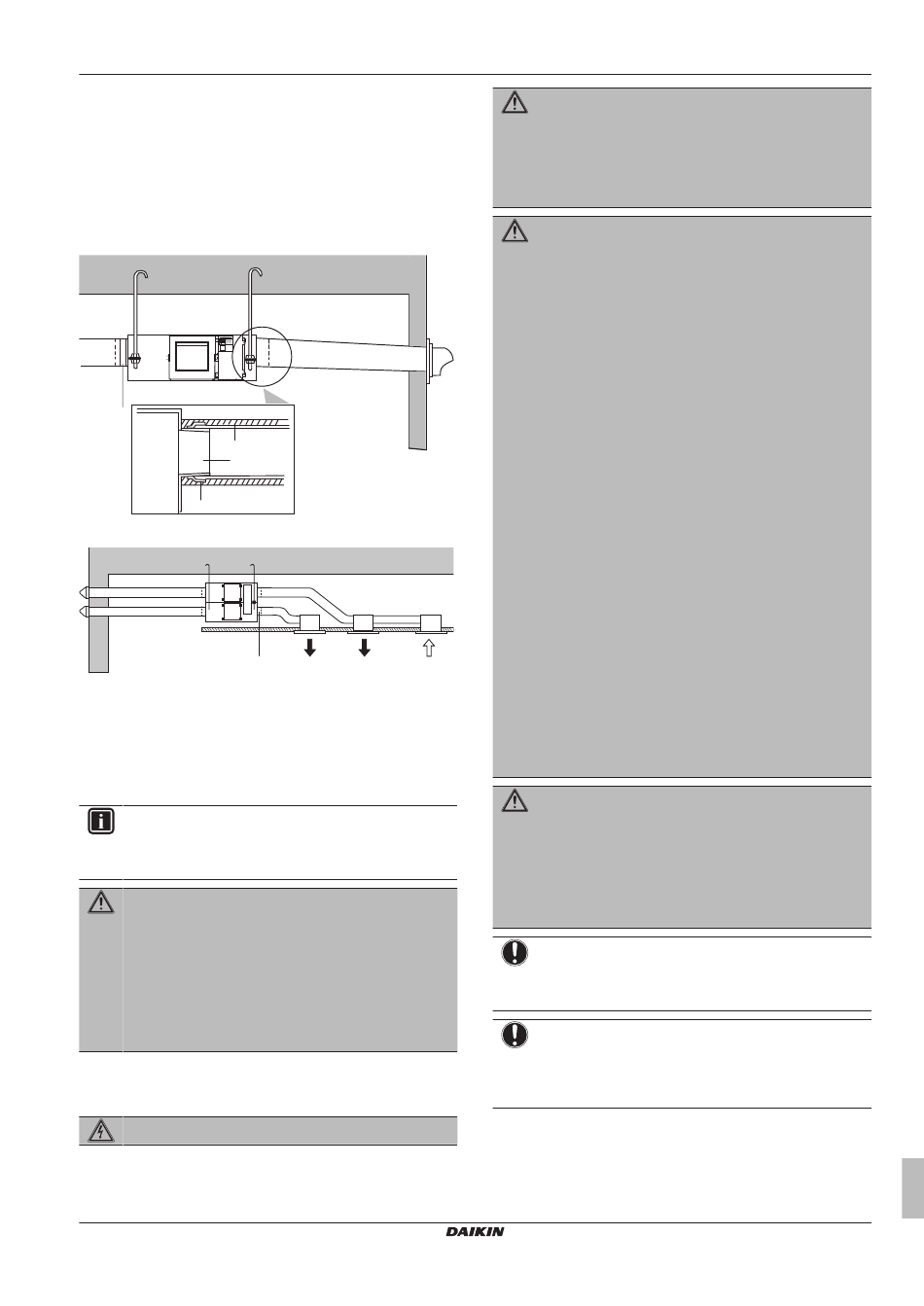 DAIKIN