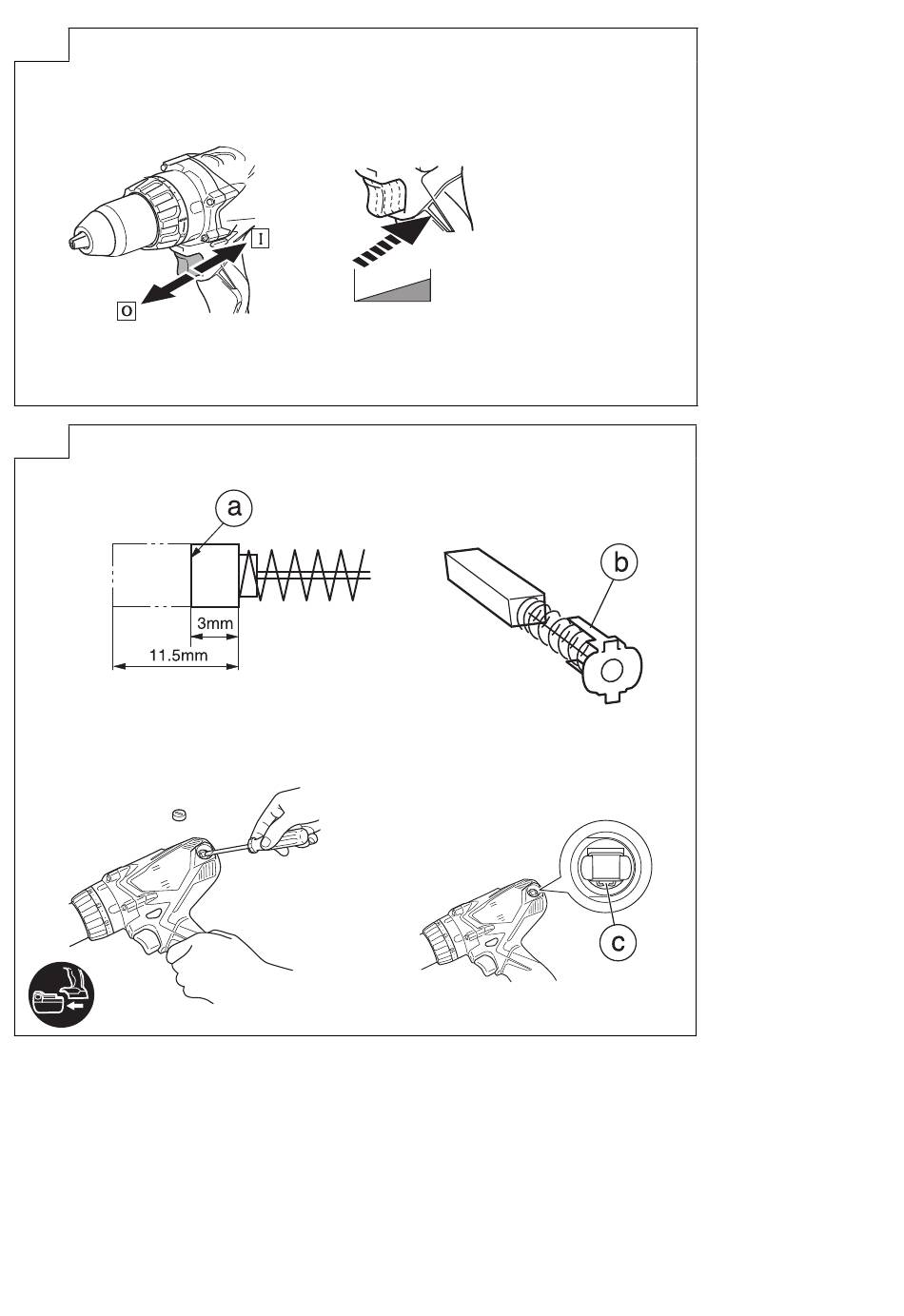 I
O

a
3mm
11.5mm
b

c