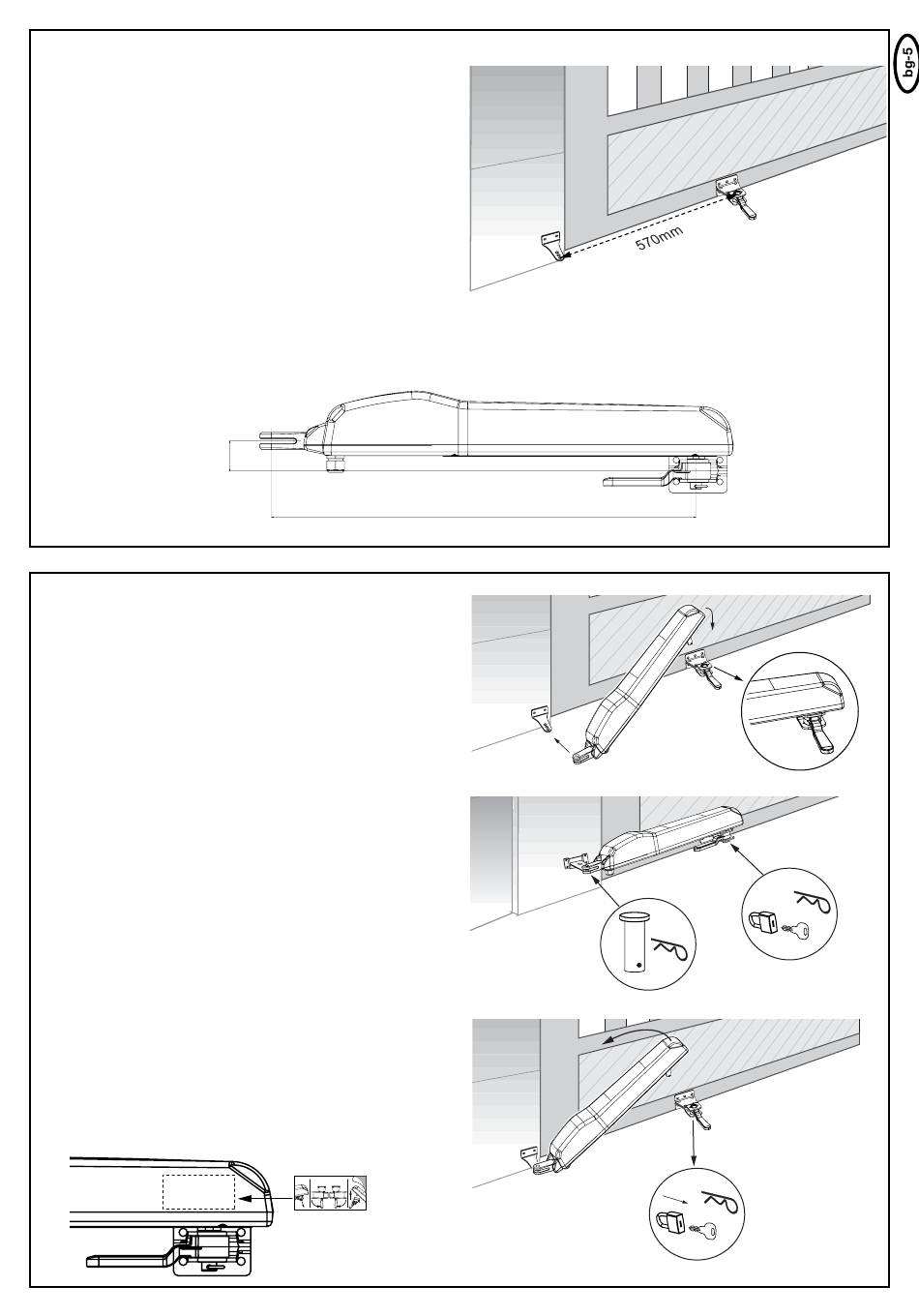 bg-5

570mm