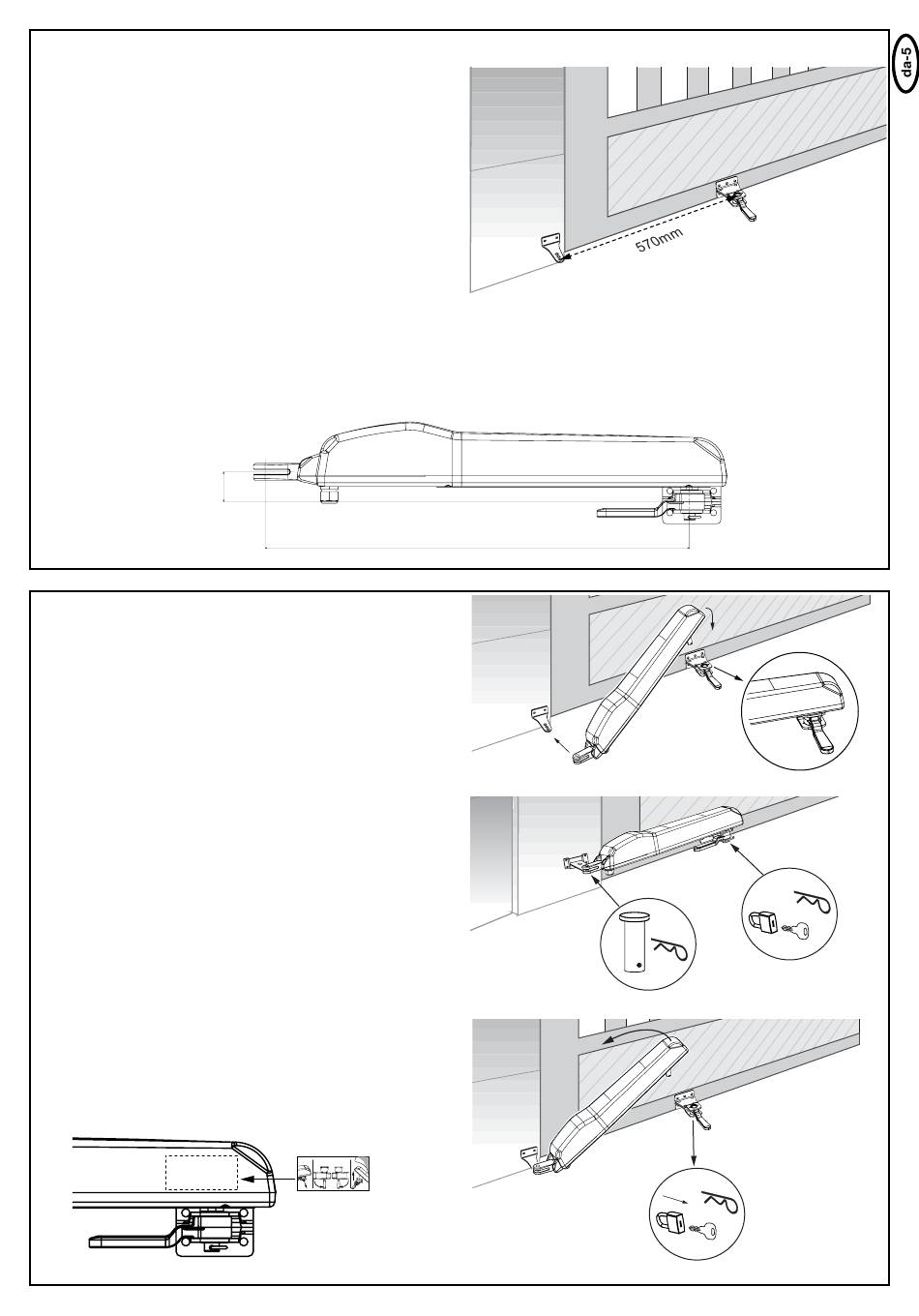 da-5

570mm