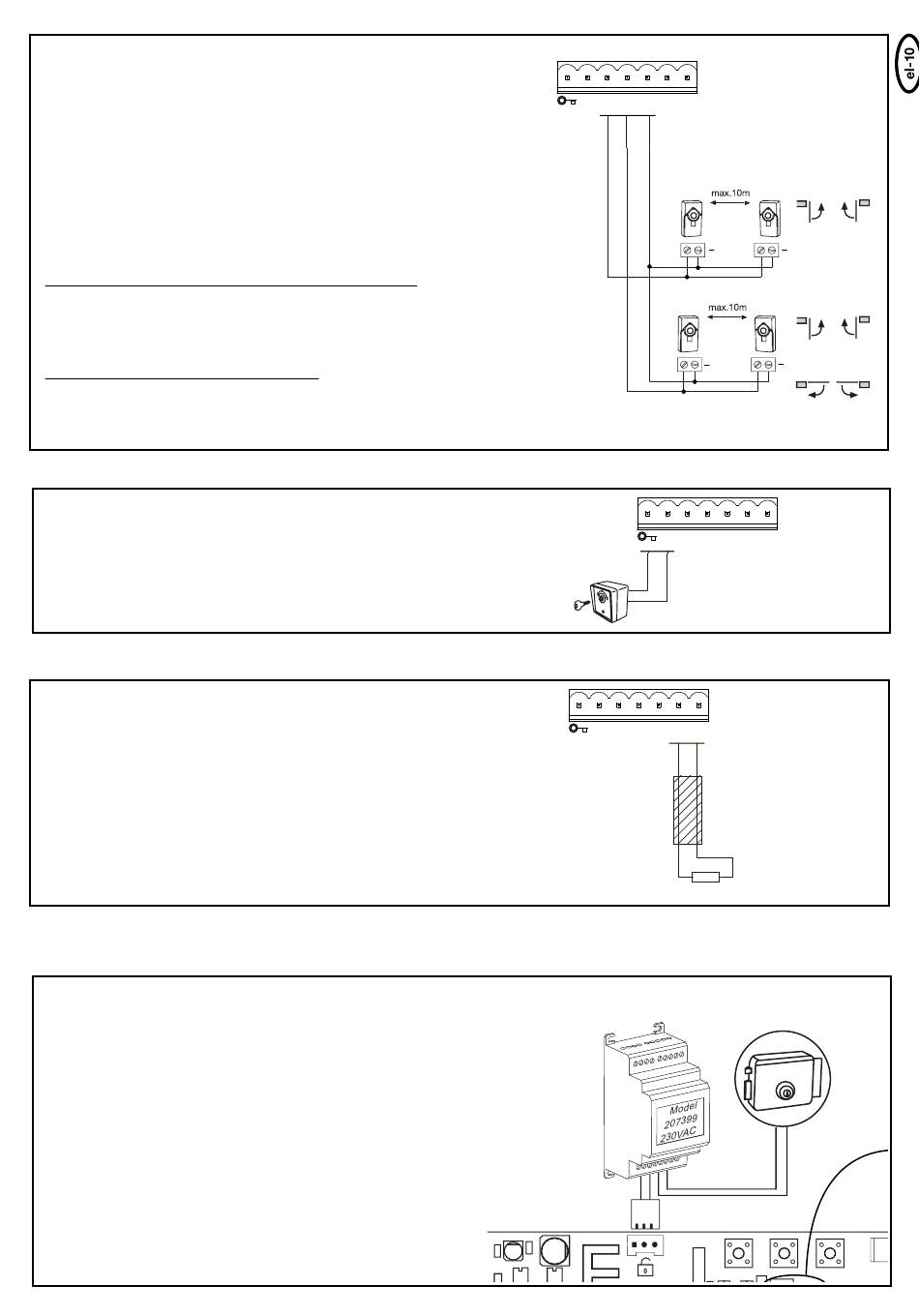 el-10

max.10m

max.10m

Model
207399
230VAC