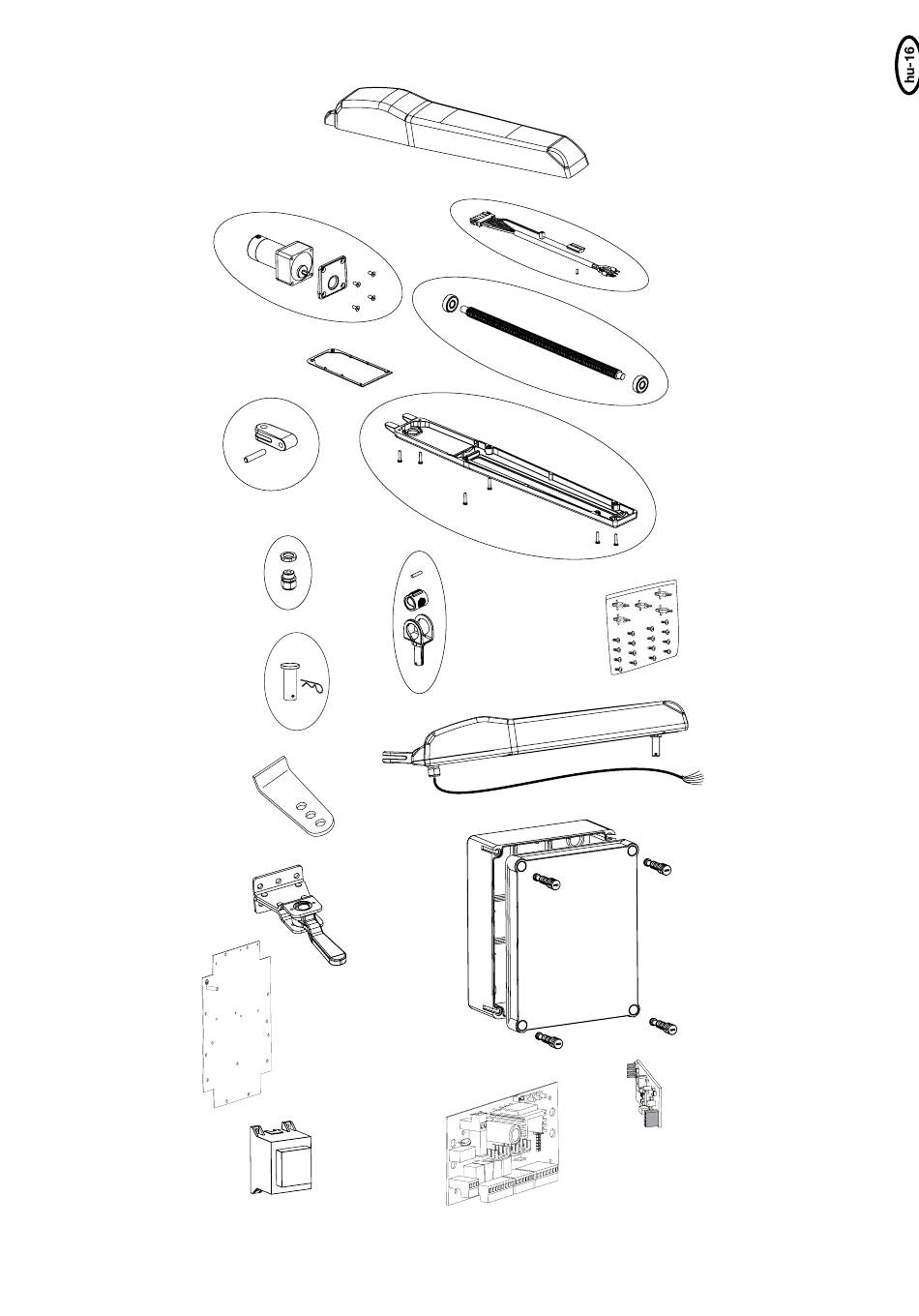 hu-16