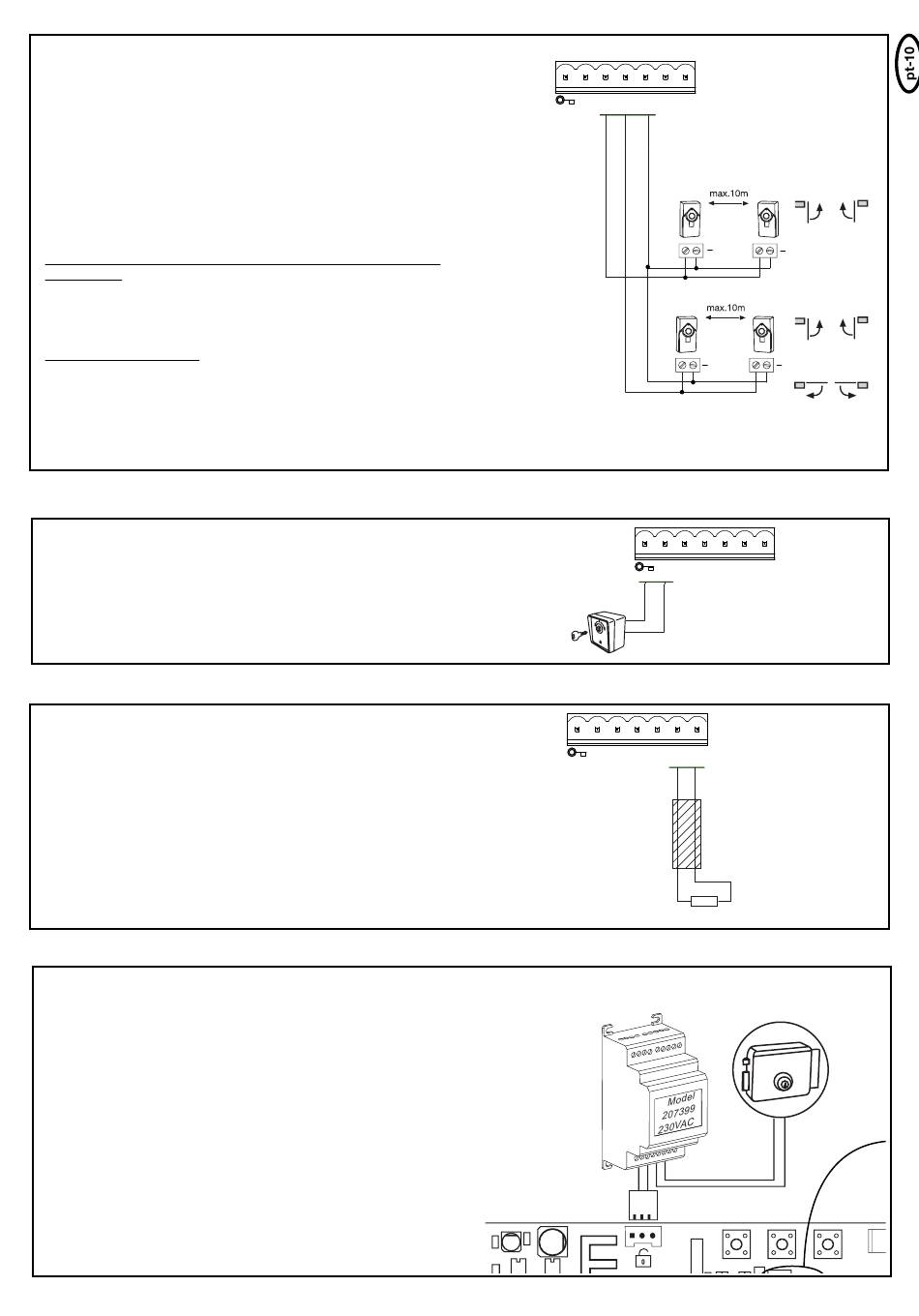 pt-10

max.10m

max.10m

Model
207399
230VAC