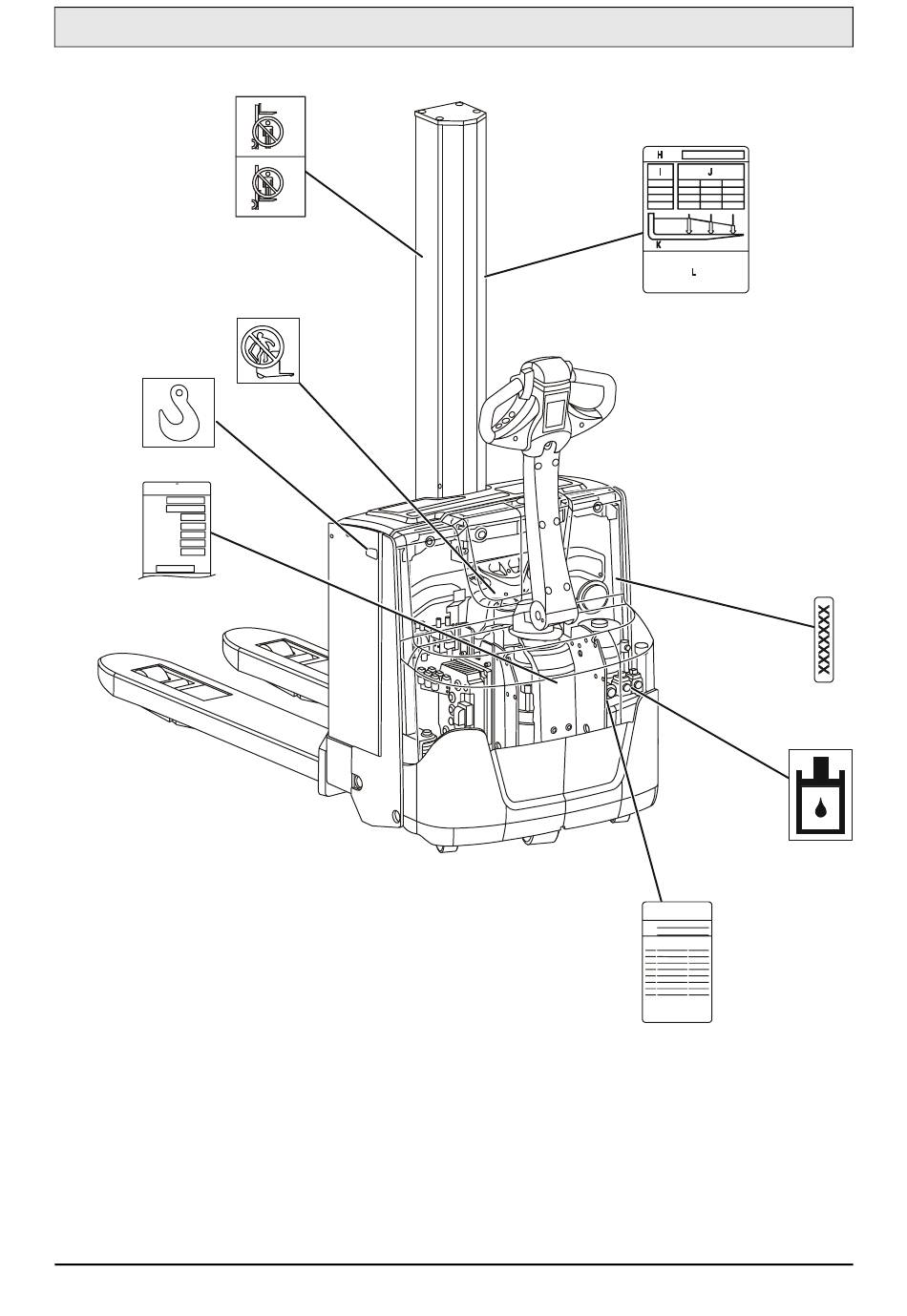 H

I

J

K

L

XXXXXXX