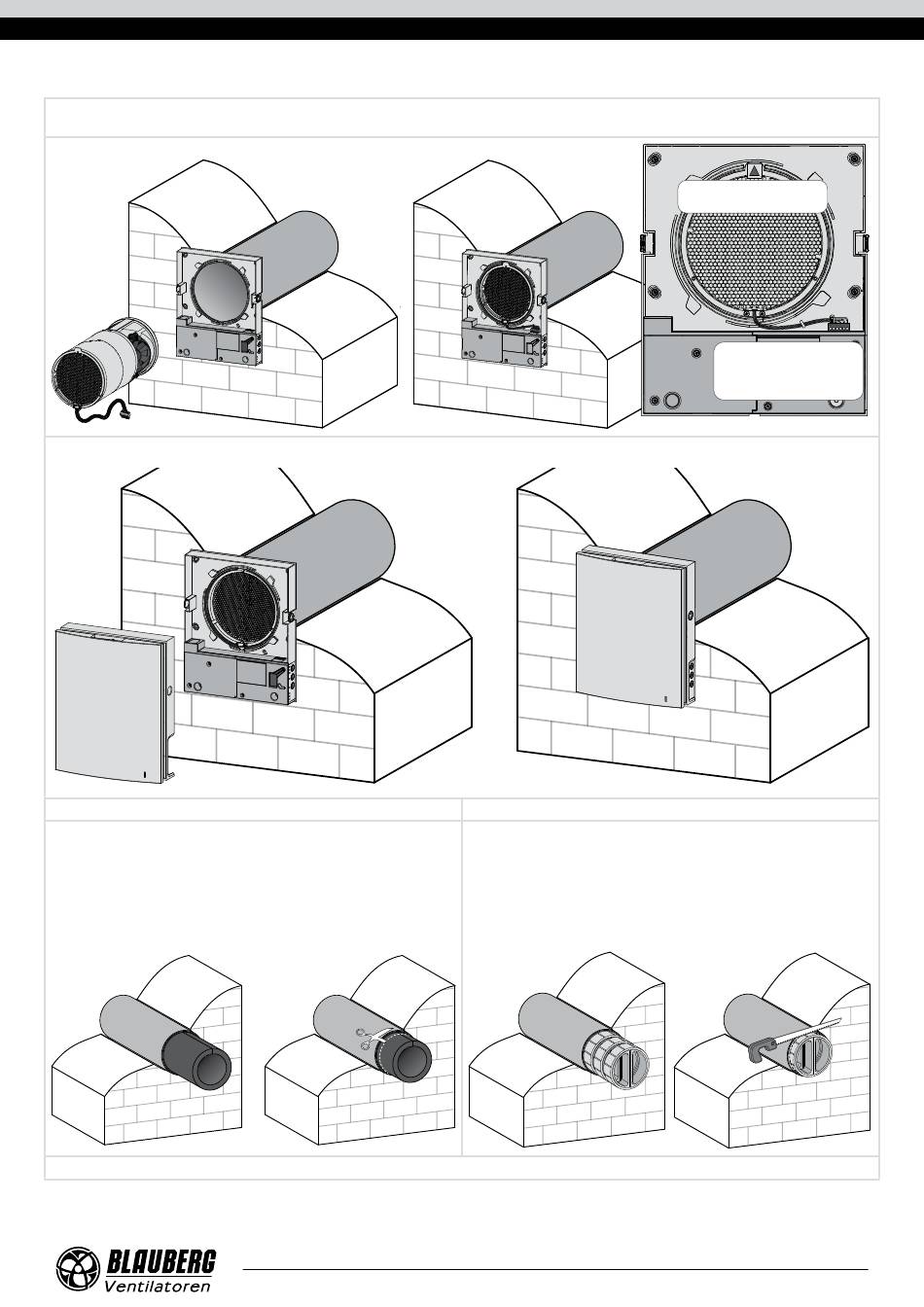 BLAUBERG
Ventilatoren