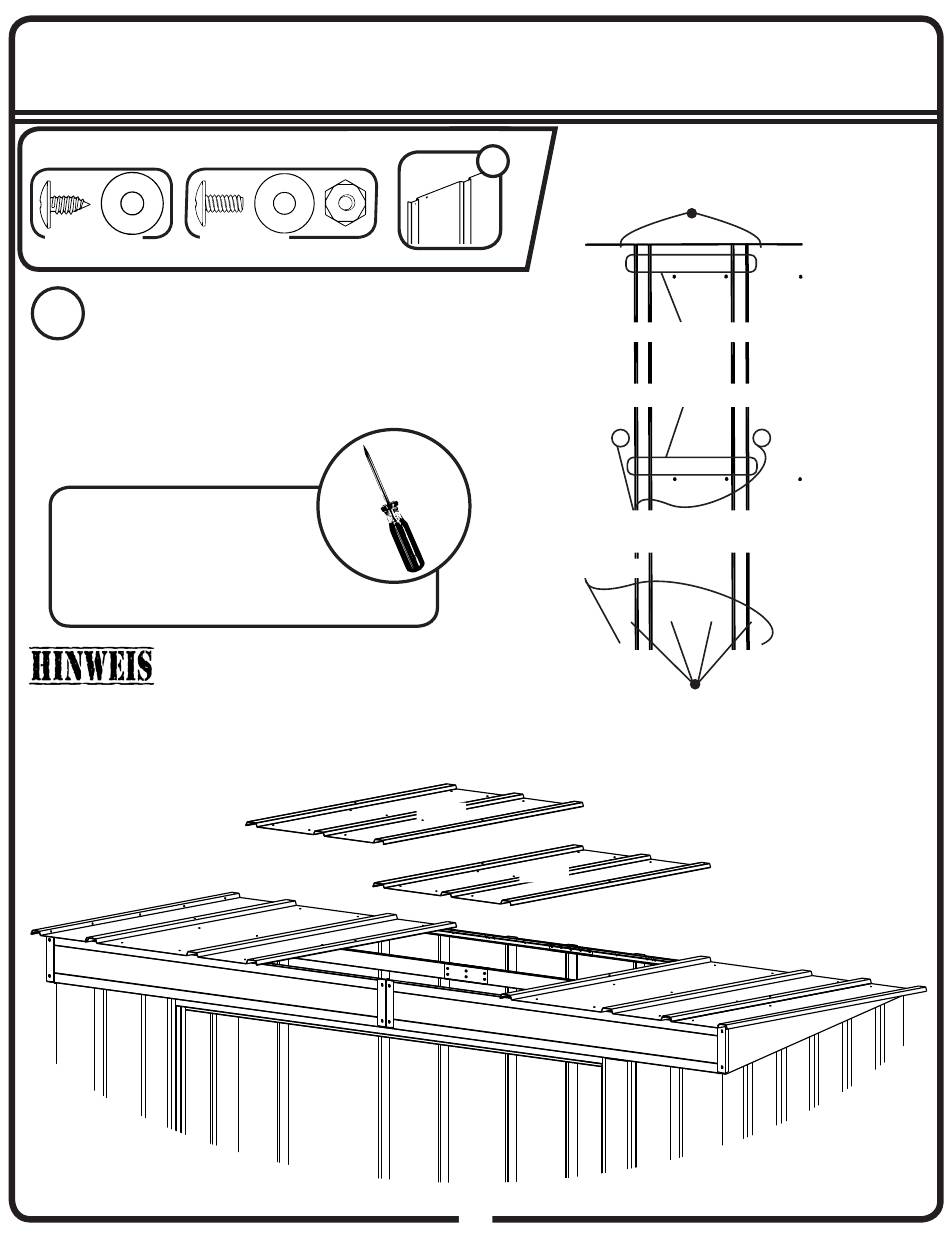 HINWEIS