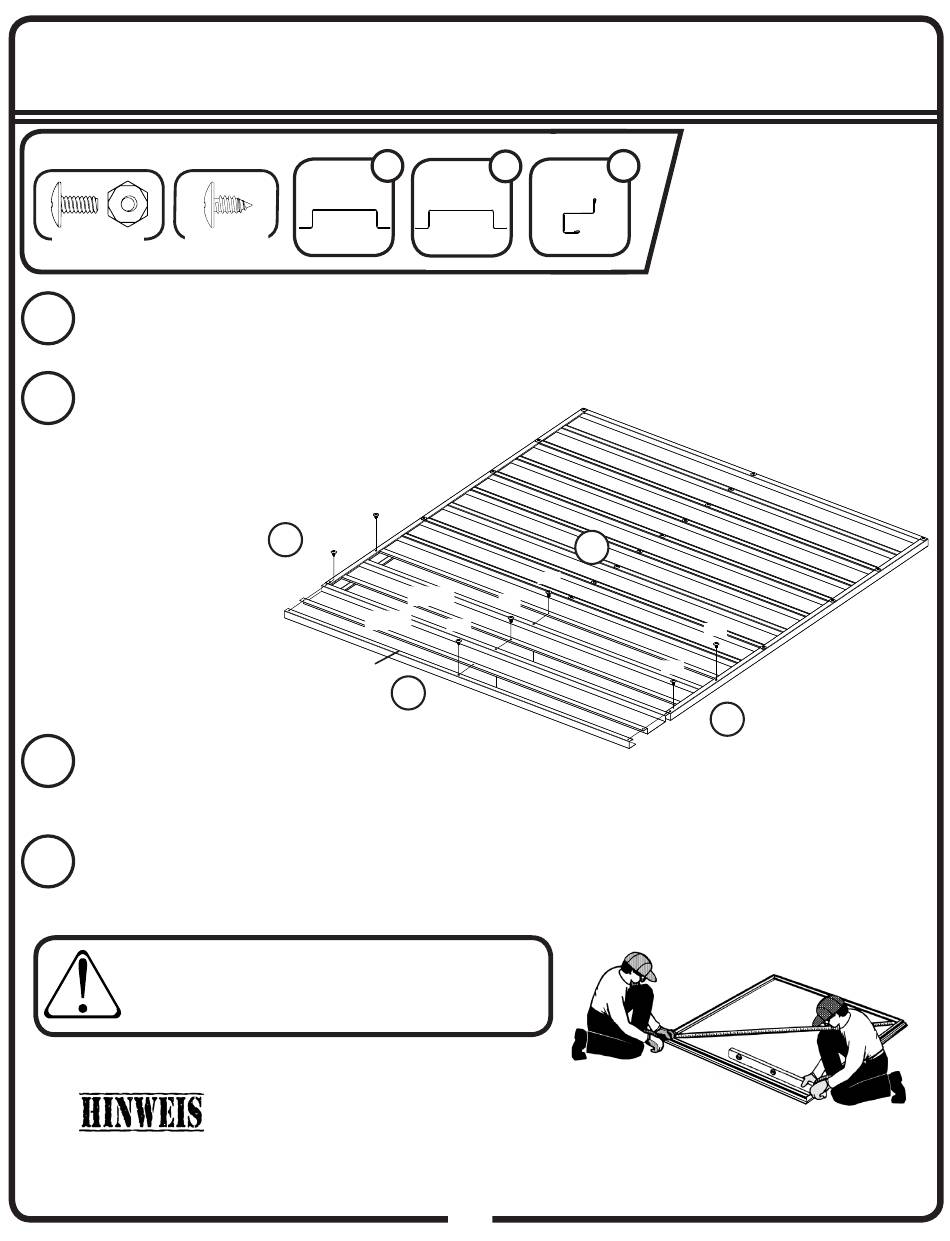 HINWEIS