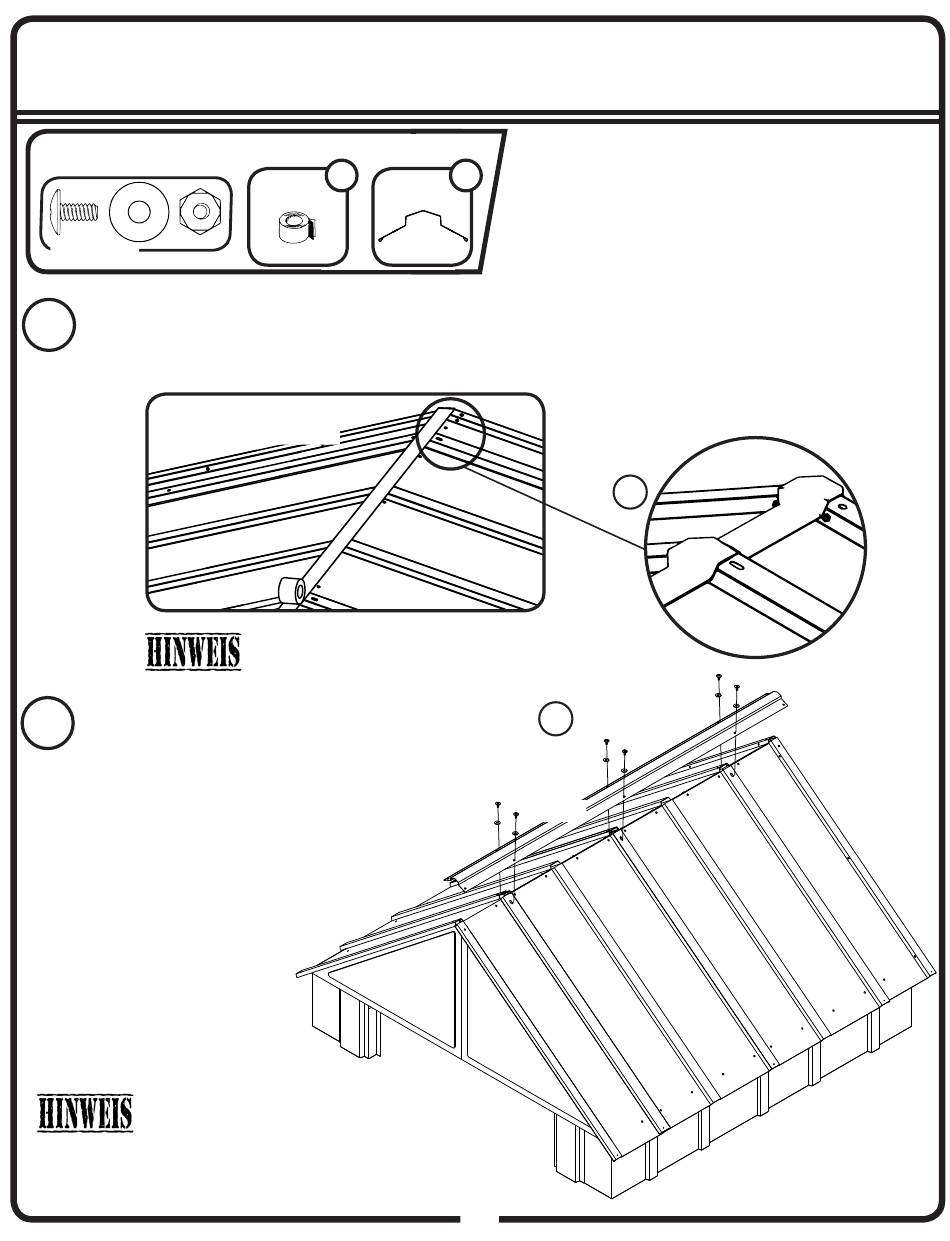 HINWEIS

HINWEIS