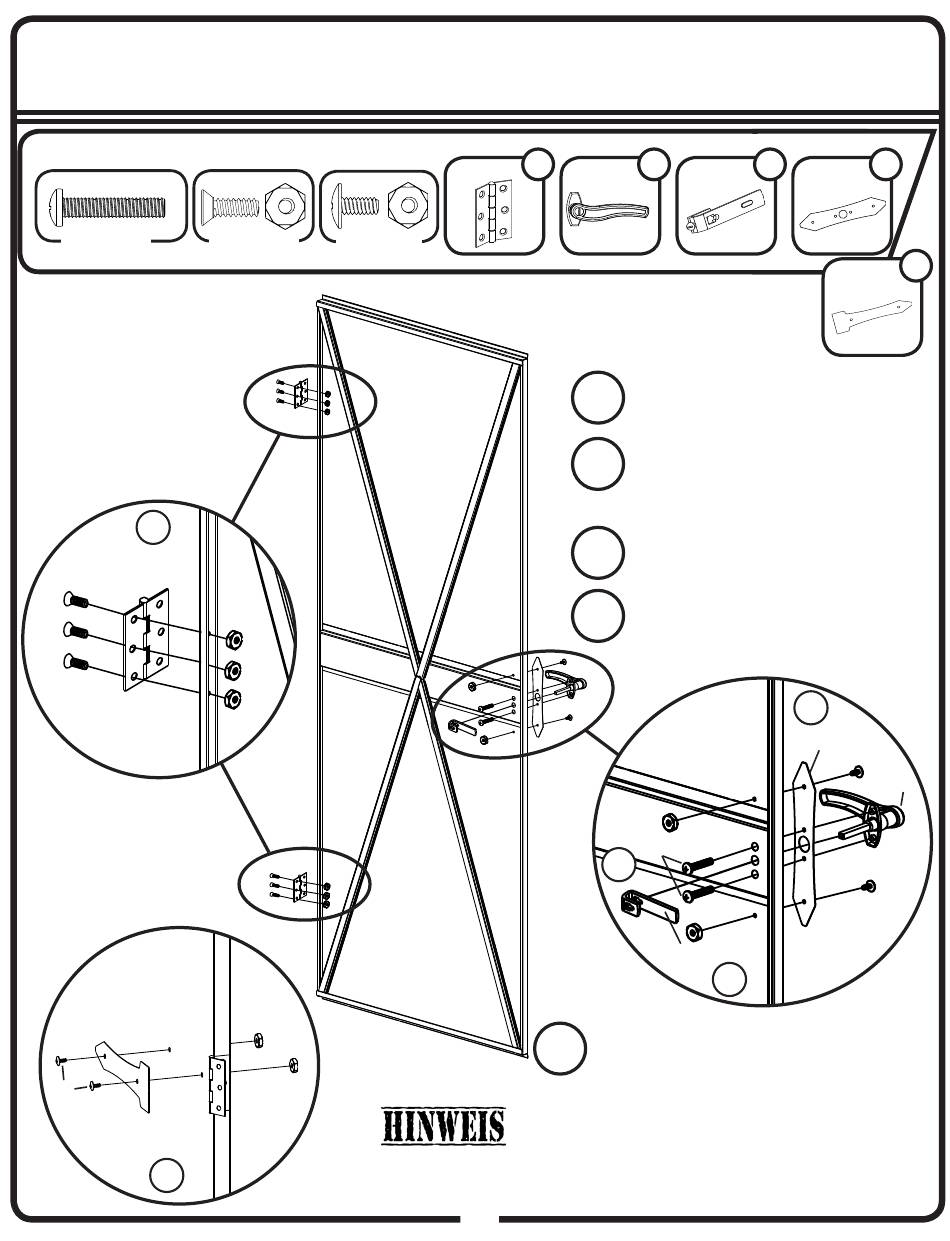 HINWEIS