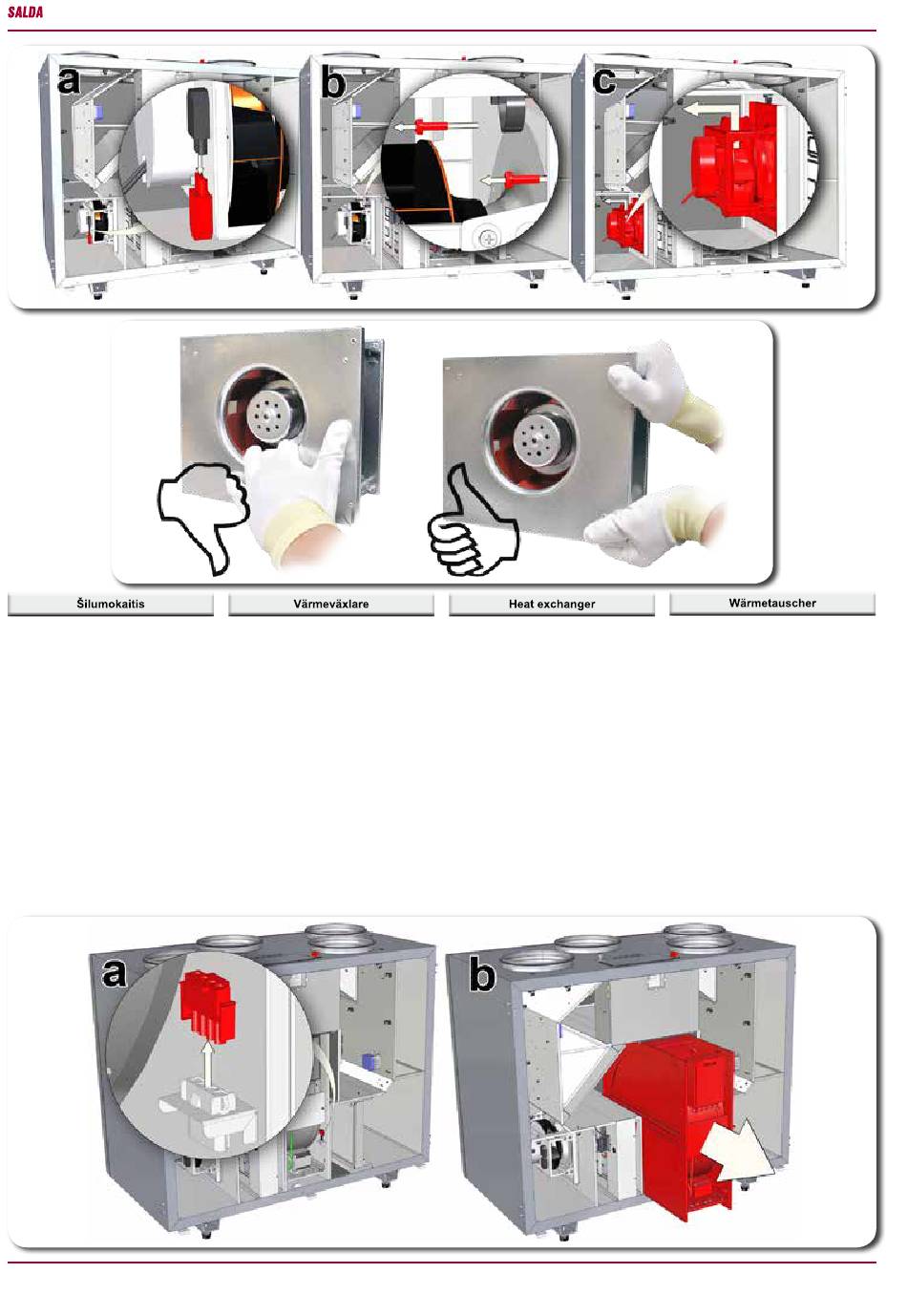 SALDA

a

b

c

Šilumokaitis

Värmeväxlare

Heat exchanger

Wärmetauscher

a

b