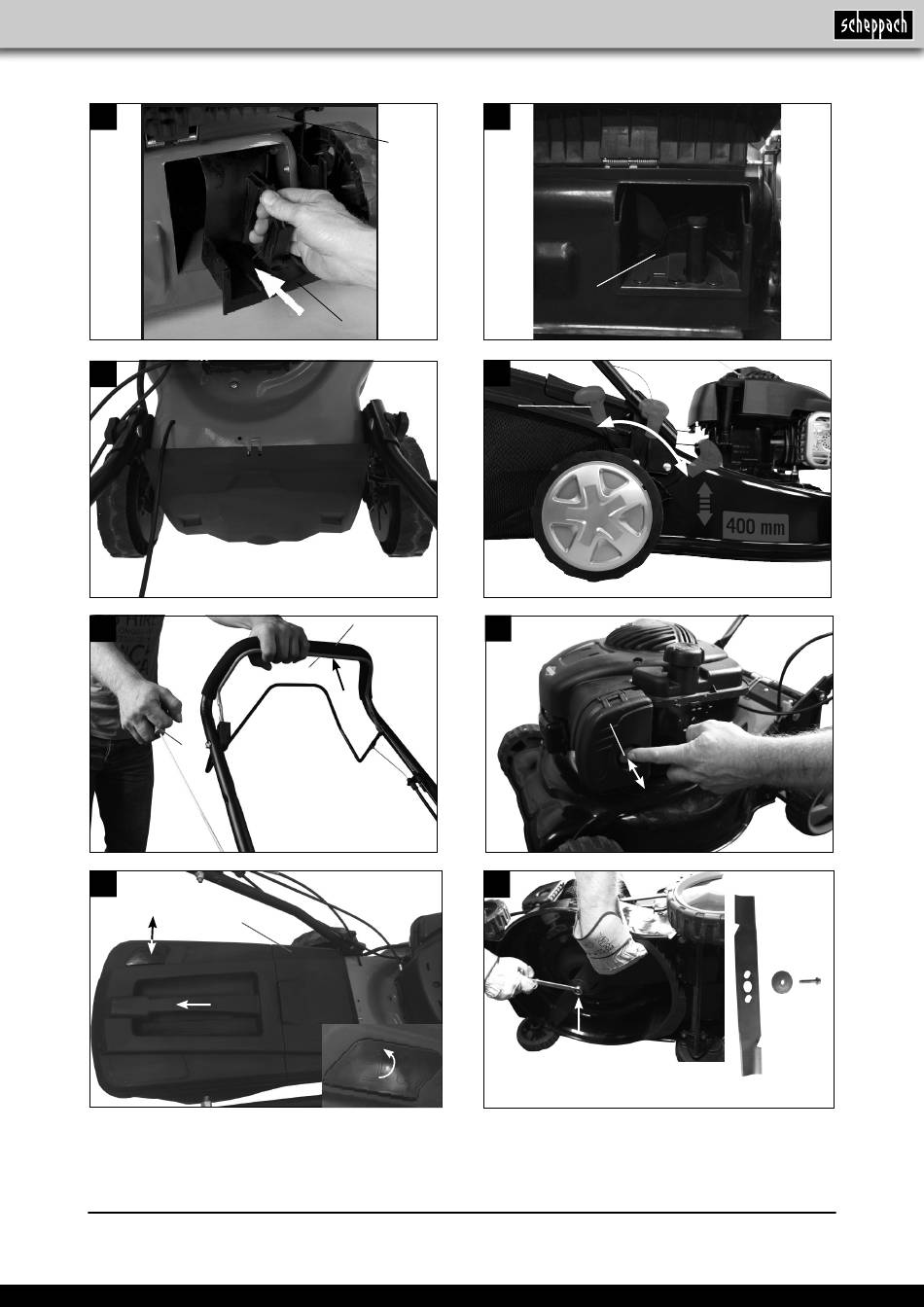 scheppach

400 mm