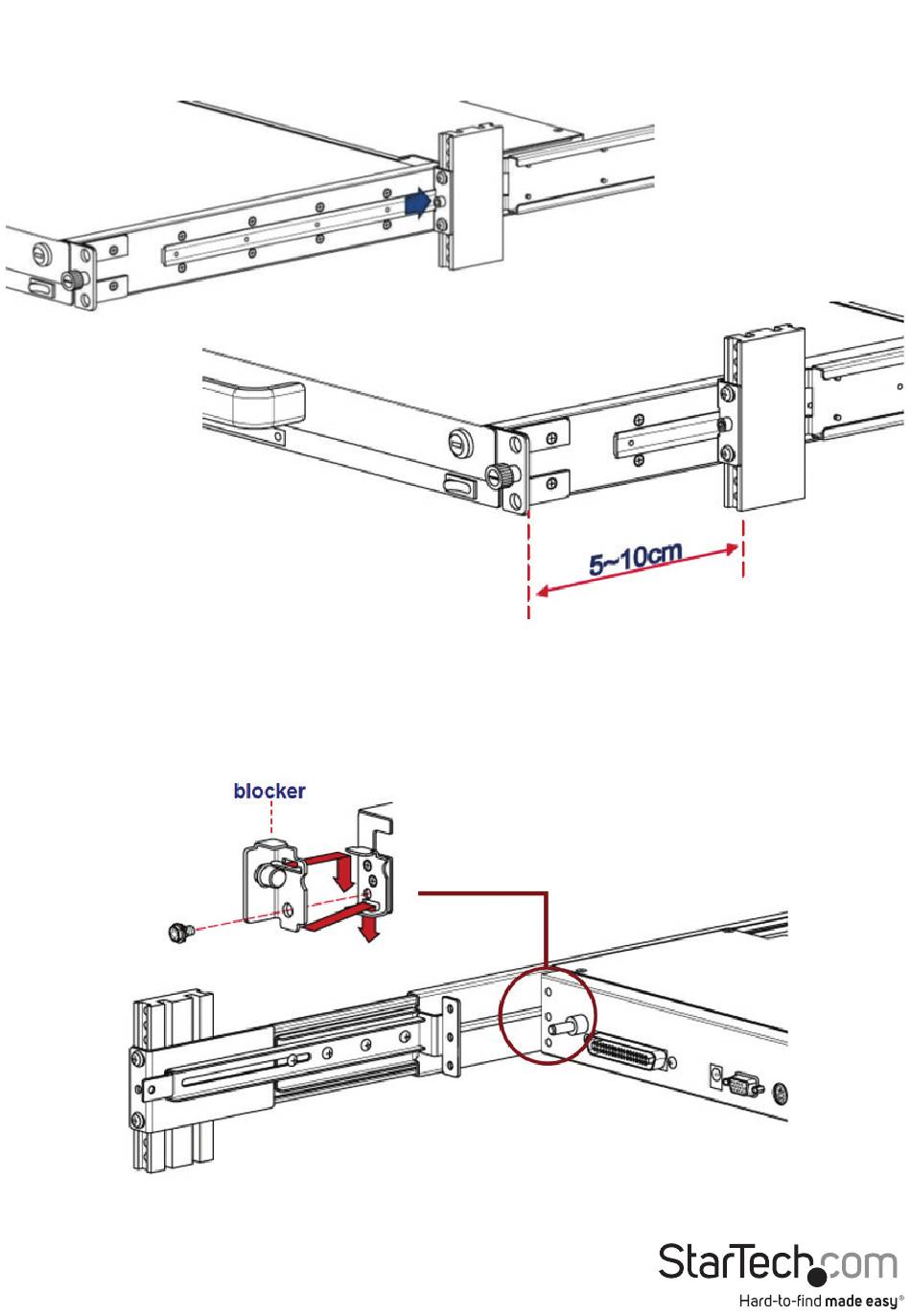 5~10cm

blocker

StarTech.com
Hard-to-find made easy®