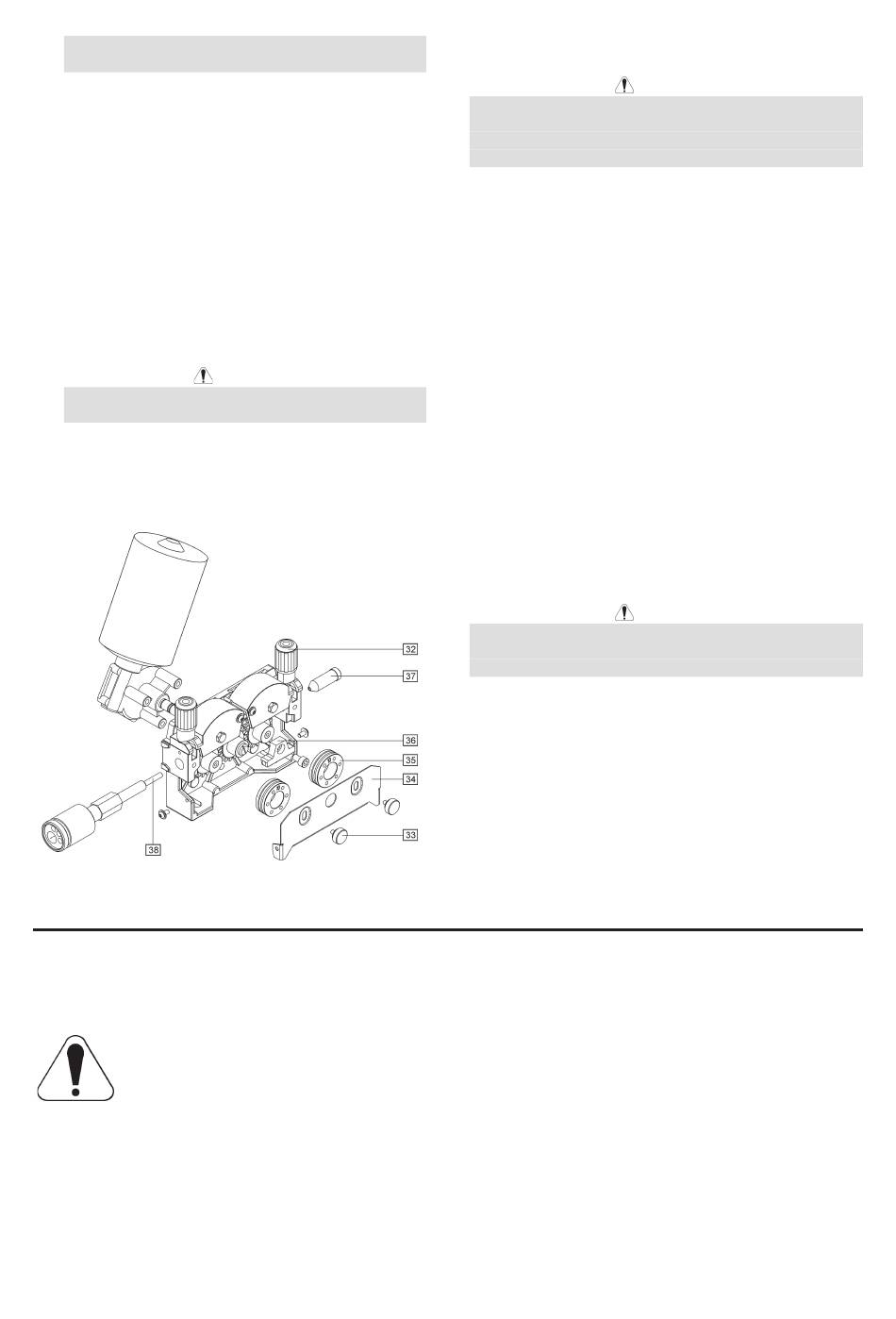 32

37

36

35

34

33

38