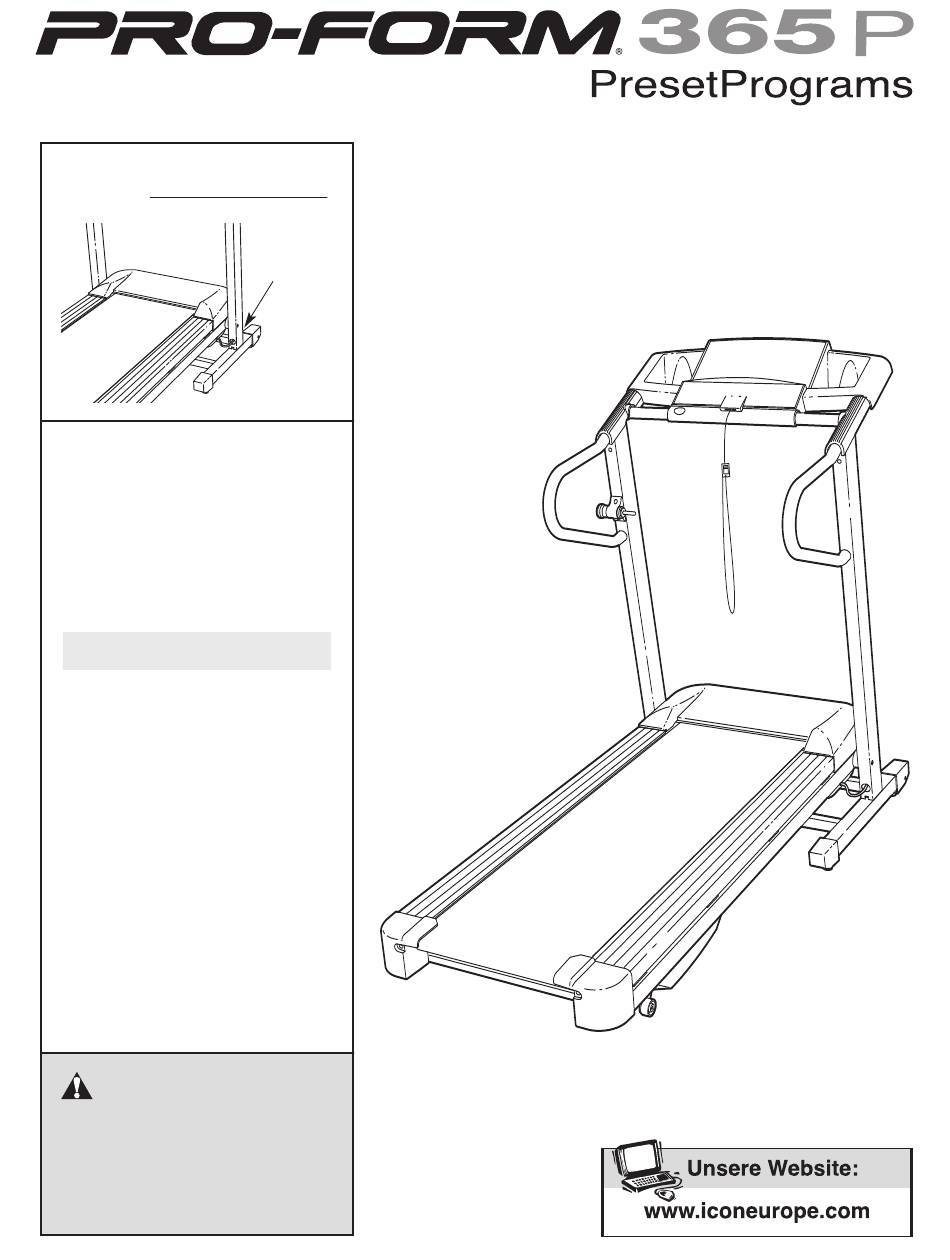 PRO-FORM® 365 P

PresetPrograms

Unsere Website:

www.iconeurope.com