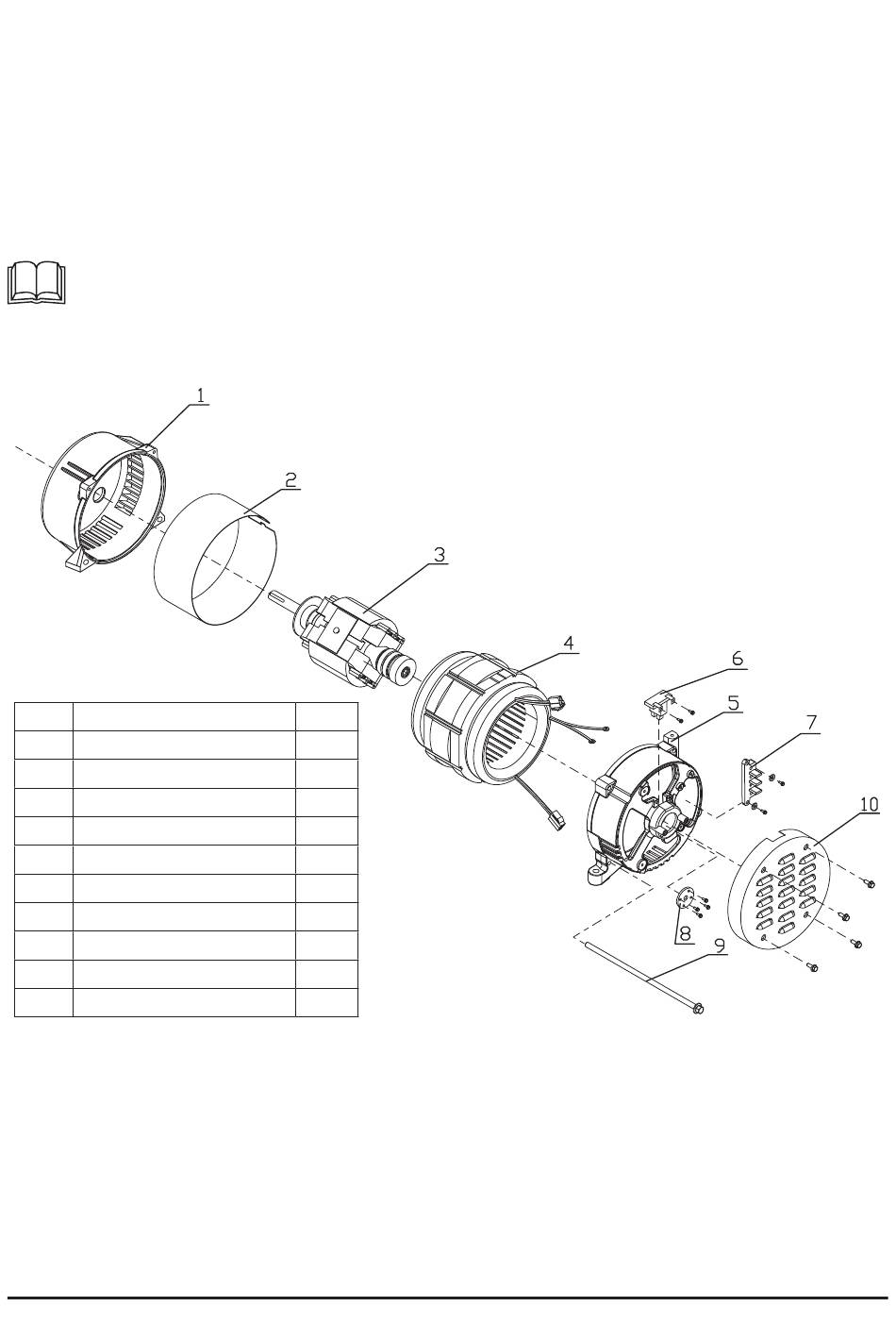 1

2

3

4

6

5

7

10

8

9