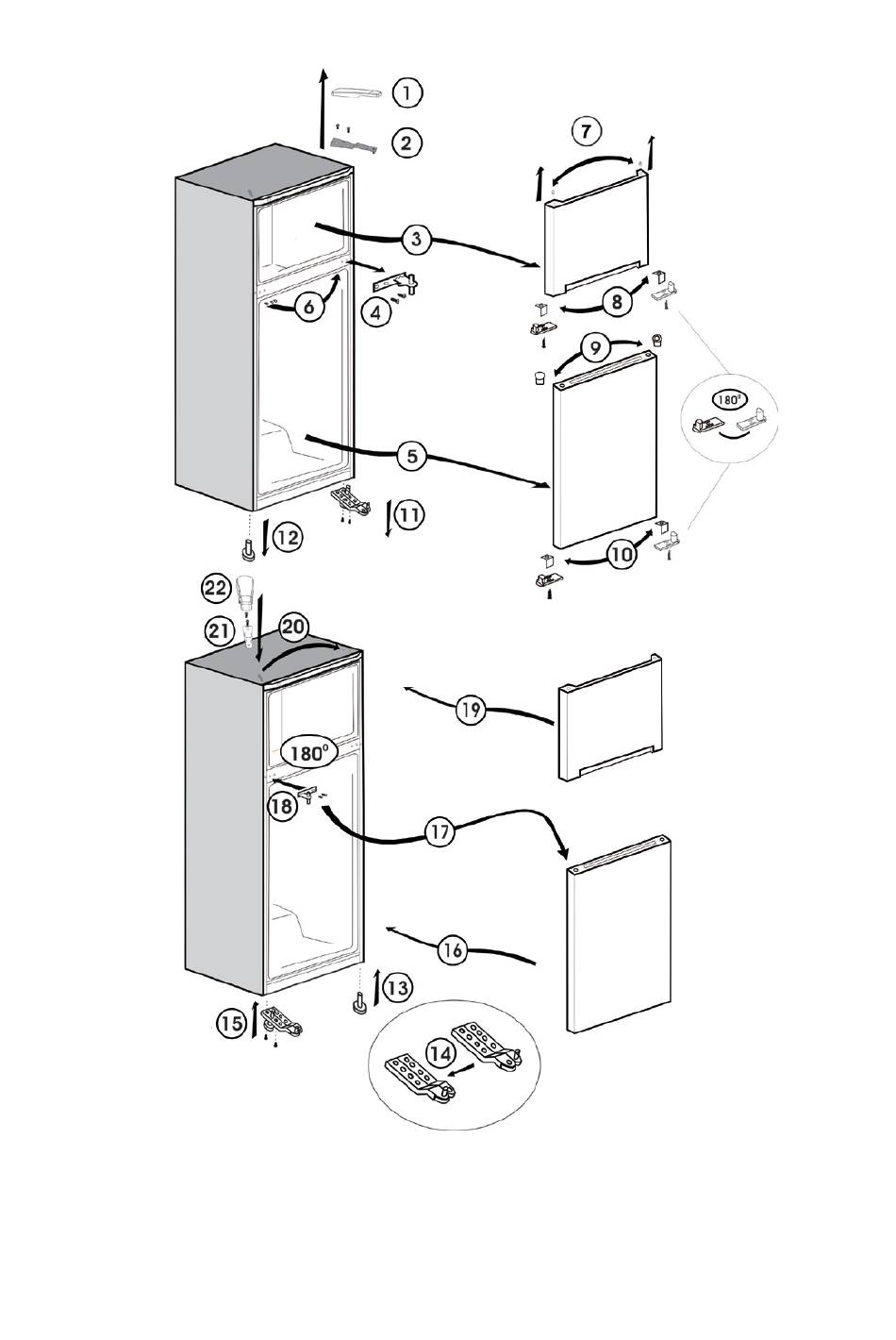 1
2
7
3
6
4
8
9
180°
5
11
12
10
22
21
20
19
180°
18
17
16
13
15
14