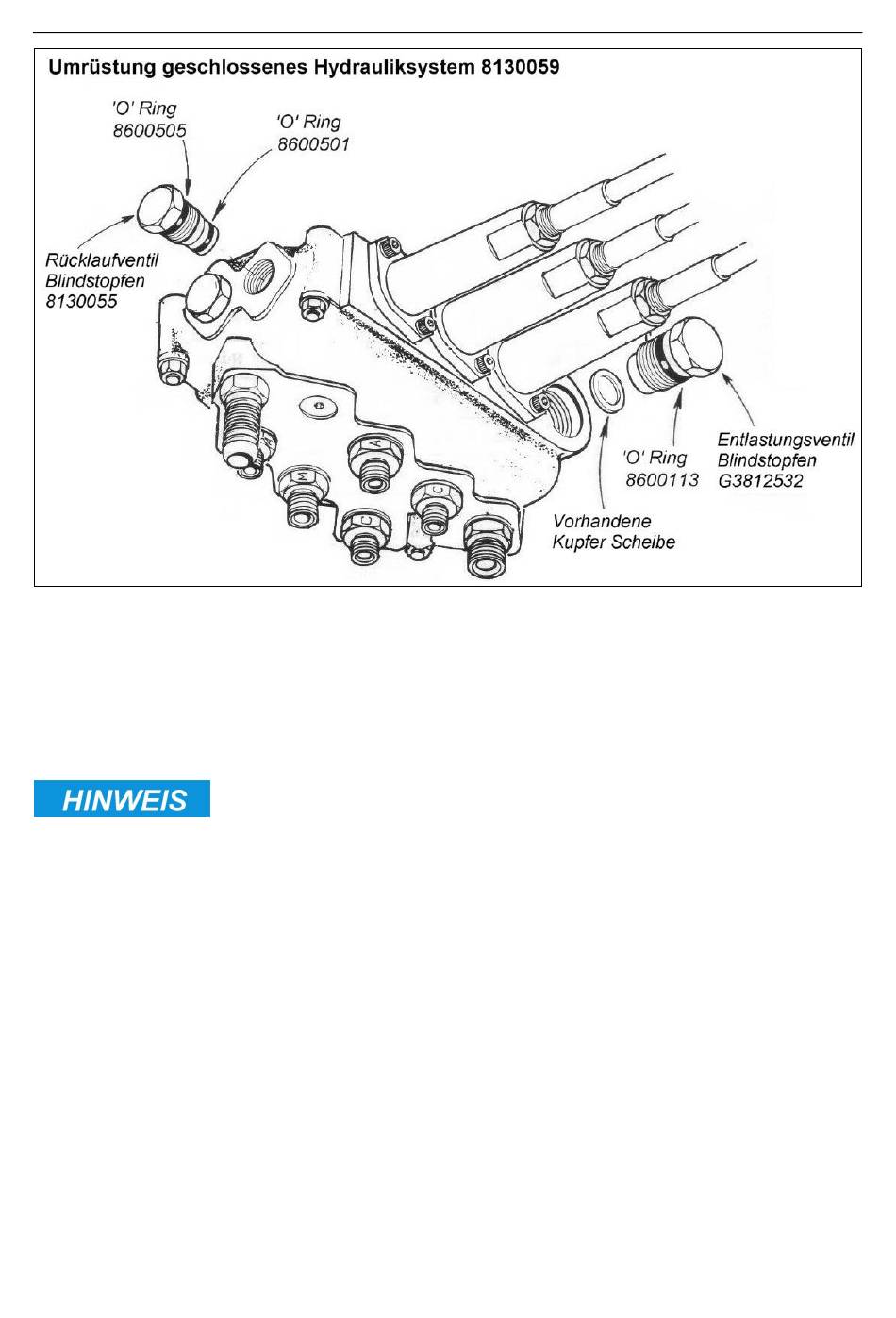 Umrüstung geschlossenes Hydrauliksystem 8130059

'O' Ring
8600505

'O' Ring
8600501

Rücklaufventil
Blindstopfen
8130055

M

A

C

C

'O' Ring
8600113

Entlastungsventil
Blindstopfen
G3812532

Vorhandene
Kupfer Scheibe

HINWEIS