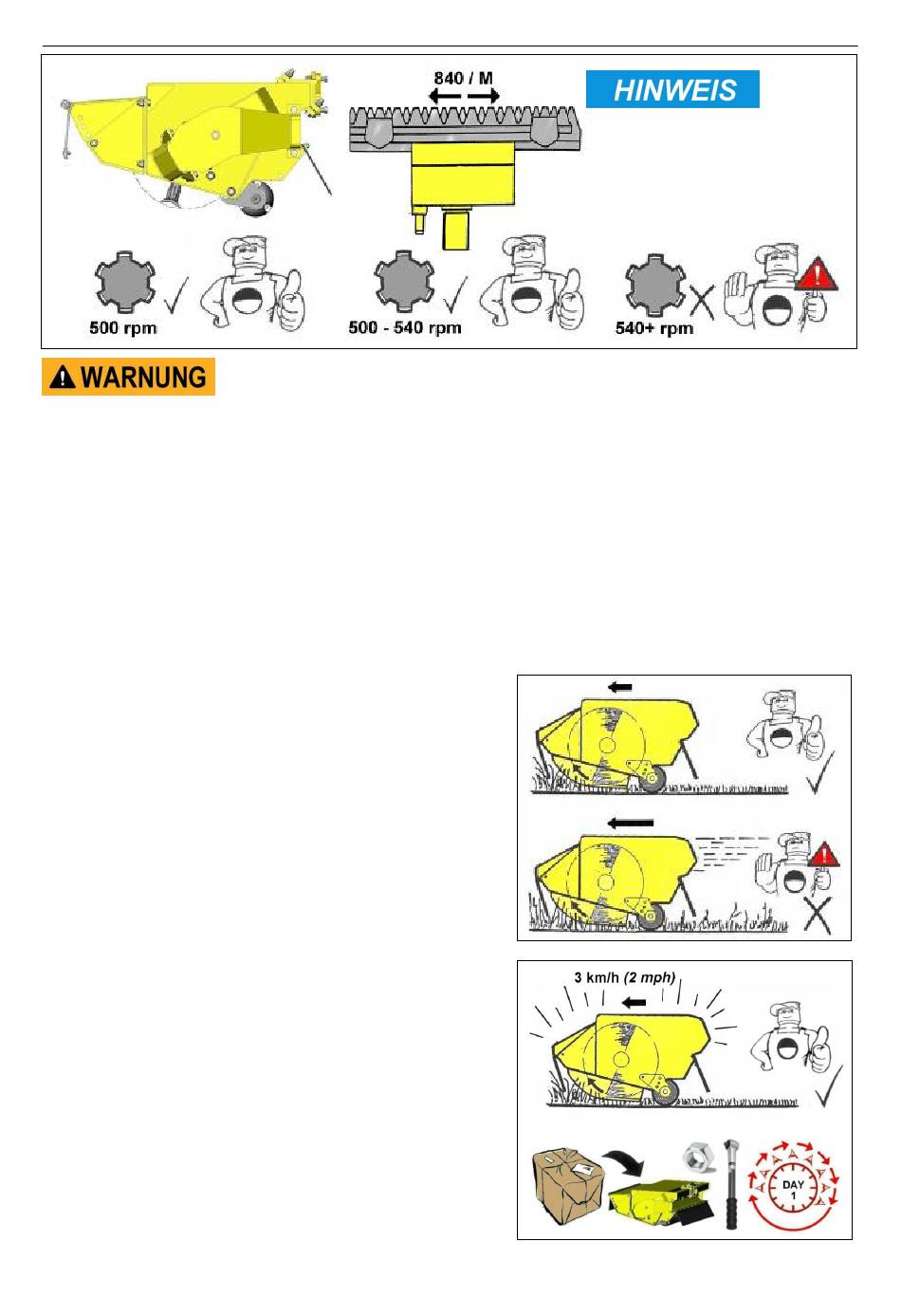 840 / M

HINWEIS

500 rpm

500 - 540 rpm

540+ rpm

WARNUNG

3 km/h (2 mph)

DAY 1