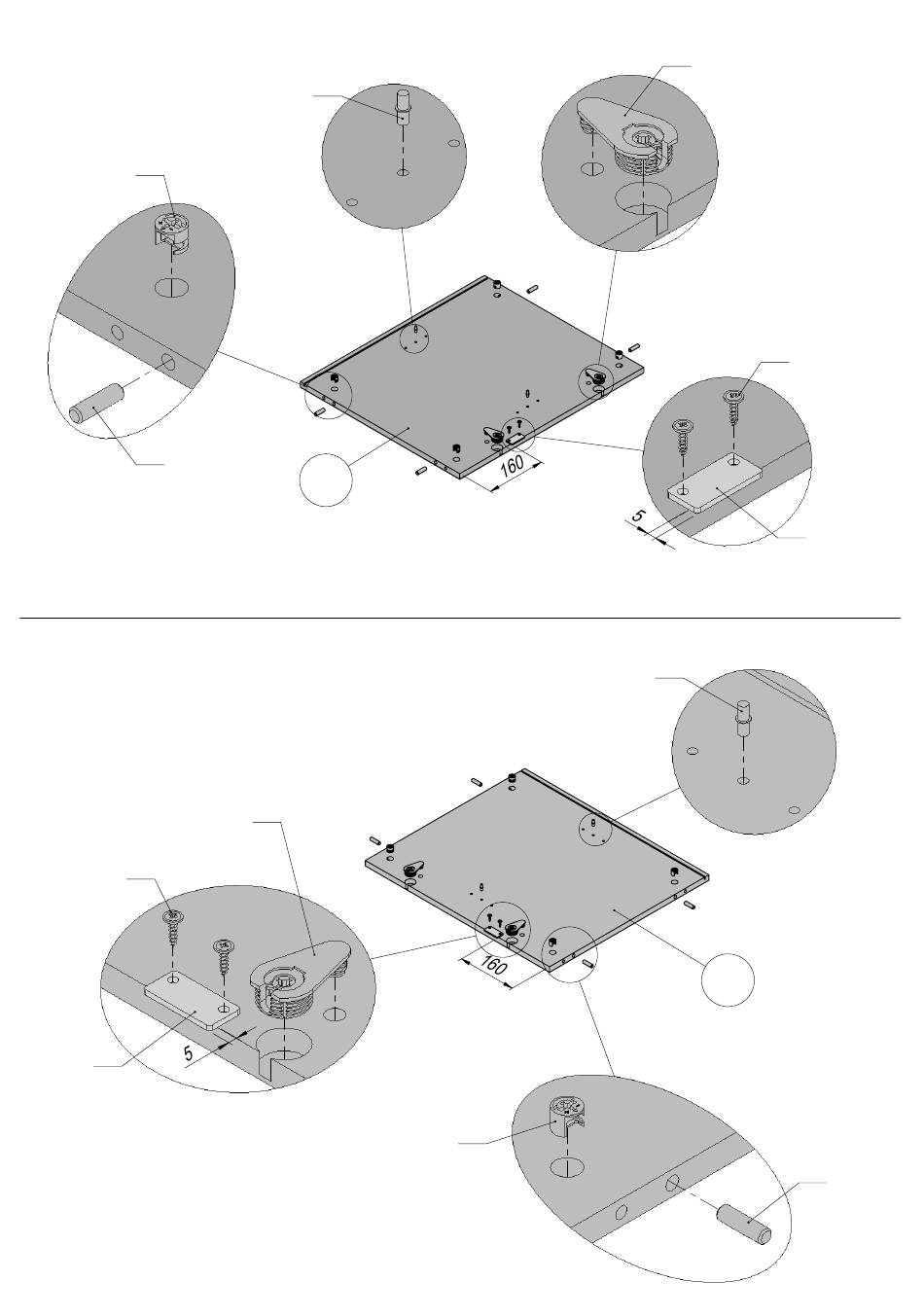 160

5

160

5